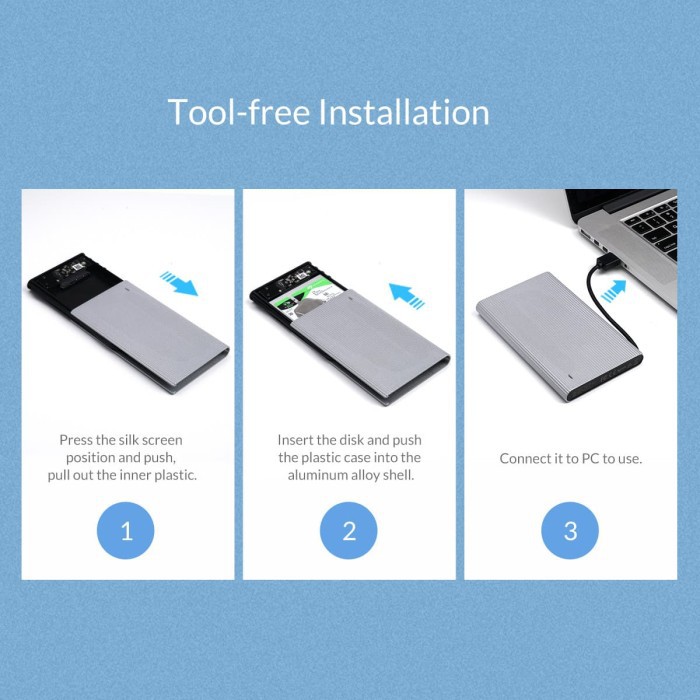 Tool-free Installation

Press the silk screen position and push, pull out the inner plastic.

1

Insert the disk and push the plastic case into the aluminum alloy shell.

2

Connect it to PC to use.

3