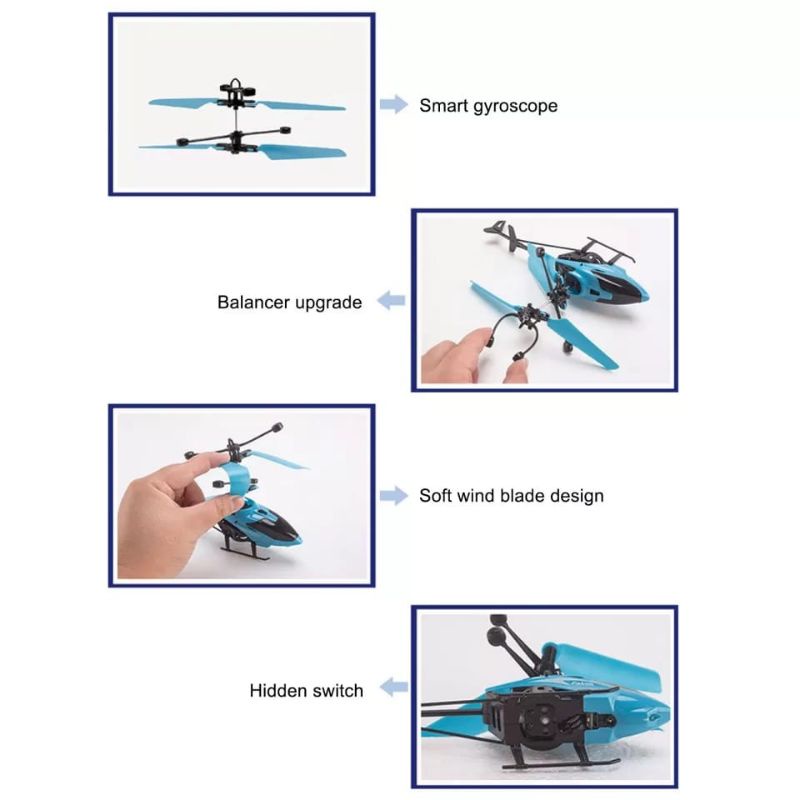 Smart gyroscope

Balancer upgrade

Soft wind blade design

Hidden switch