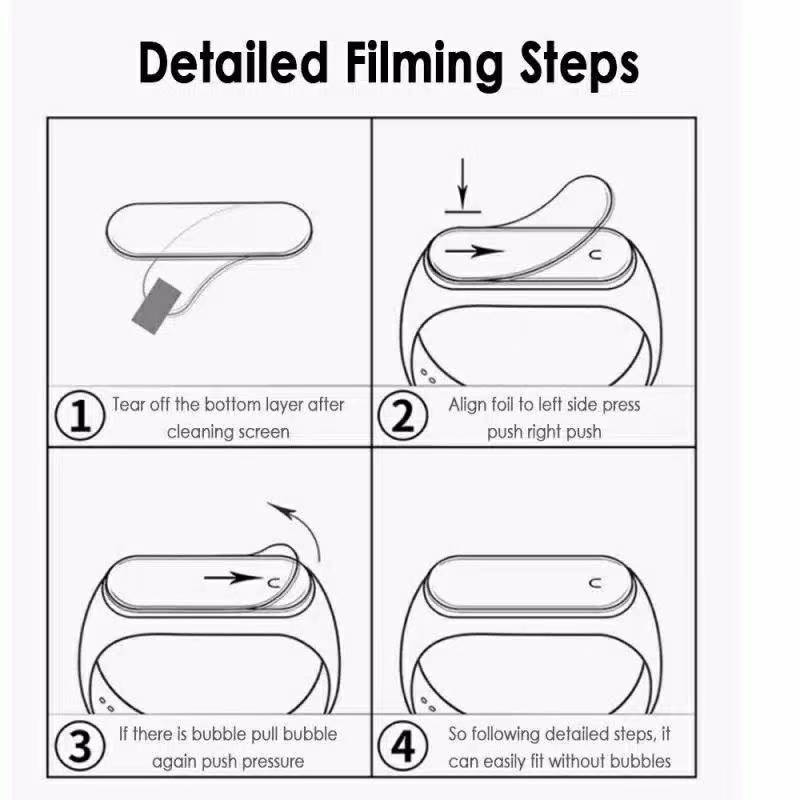 Detailed Filming Steps

1 Tear off the bottom layer after cleaning screen

2 Align foil to left side press push right push

3 If there is bubble pull bubble again push pressure

4 So following detailed steps, it can easily fit without bubbles