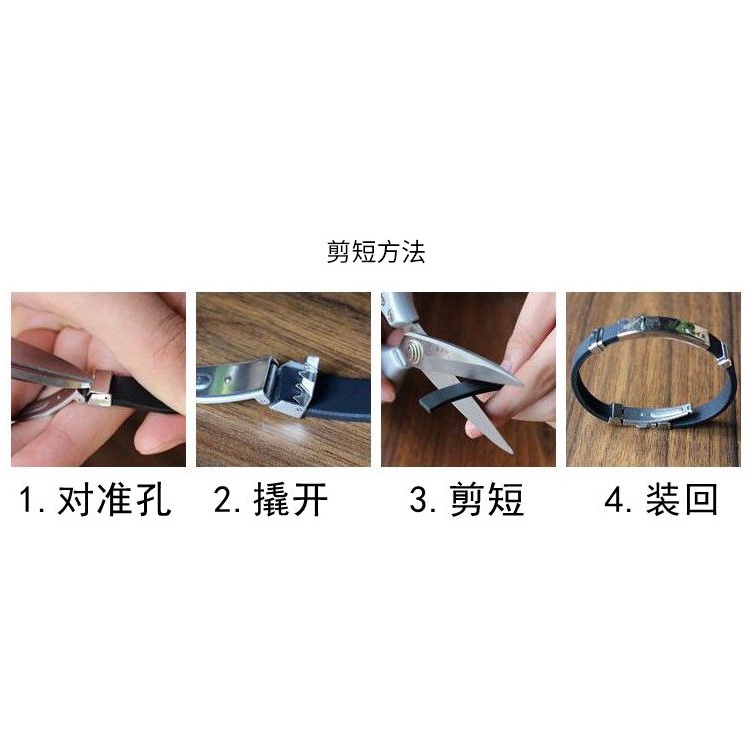 剪短方法

1. 对准孔

2. 撬开

3. 剪短

4. 装回