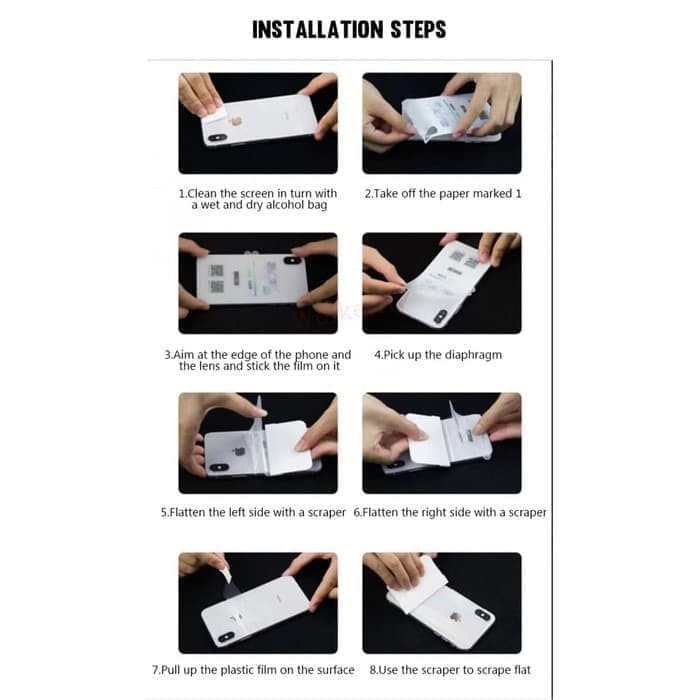 INSTALLATION STEPS

1.Clean the screen in turn with a wet and dry alcohol bag

2.Take off the paper marked 1

3.Aim at the edge of the phone and the lens and stick the film on it

4.Pick up the diaphragm

5.Flatten the left side with a scraper

6.Flatten the right side with a scraper

7.Pull up the plastic film on the surface

8.Use the scraper to scrape flat