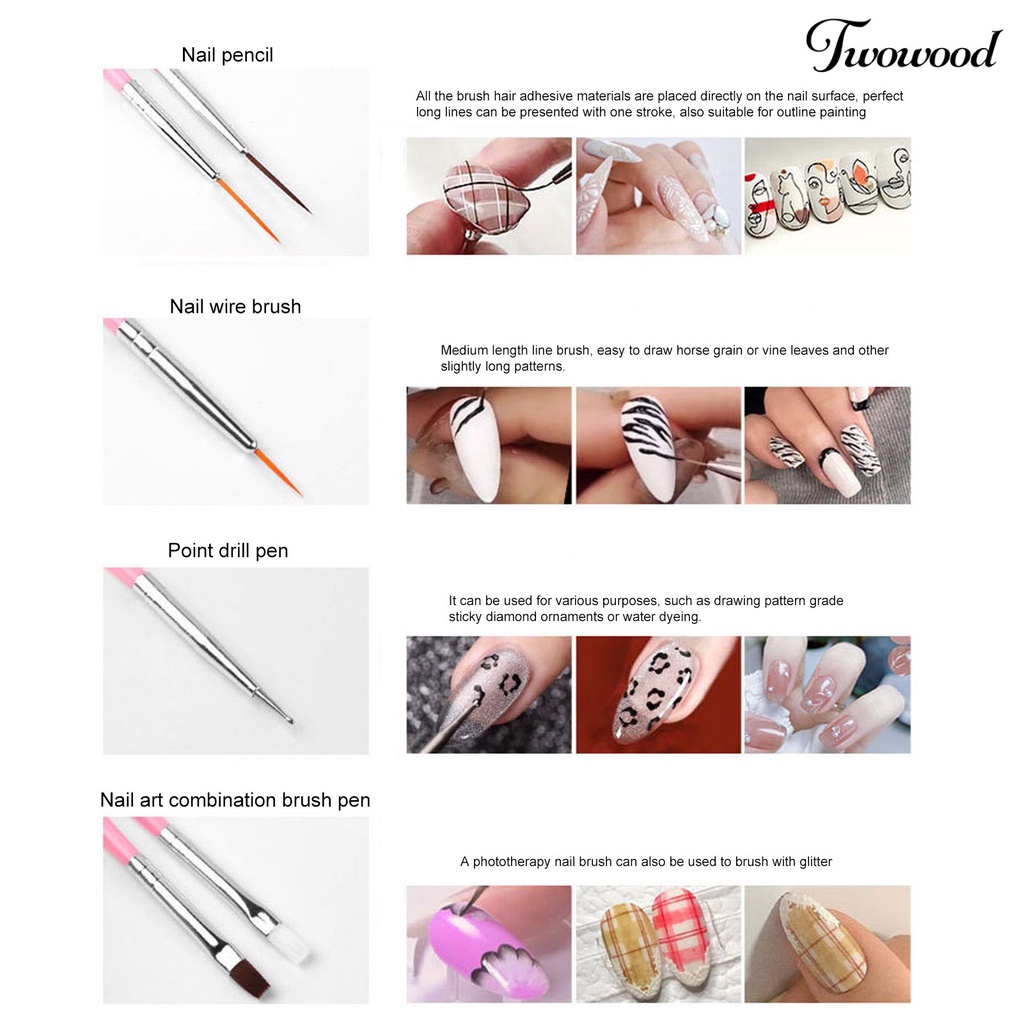 Twowood

Nail pencil

All the brush hair adhesive materials are placed directly on the nail surface, perfect long lines can be presented with one stroke, also suitable for outline painting

Nail wire brush

Medium length line brush, easy to draw horse grain or vine leaves and other slightly long patterns.

Point drill pen

It can be used for various purposes, such as drawing pattern grade sticky diamond ornaments or water dyeing.

Nail art combination brush pen

A phototherapy nail brush can also be used to brush with glitter