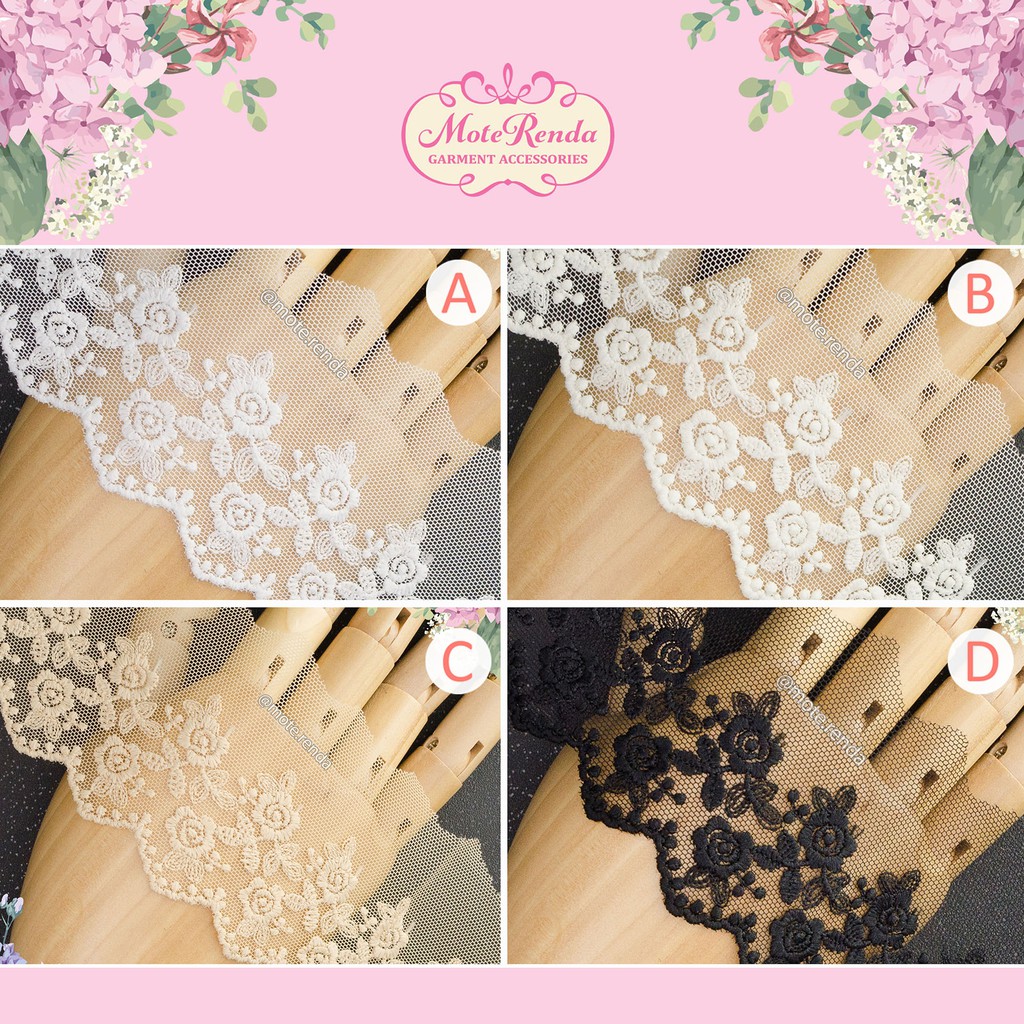 MoteRenda
GARMENT ACCESSORIES

@mote.renda
A

@mote.renda
B

@mote.renda
C

@mote.renda
D