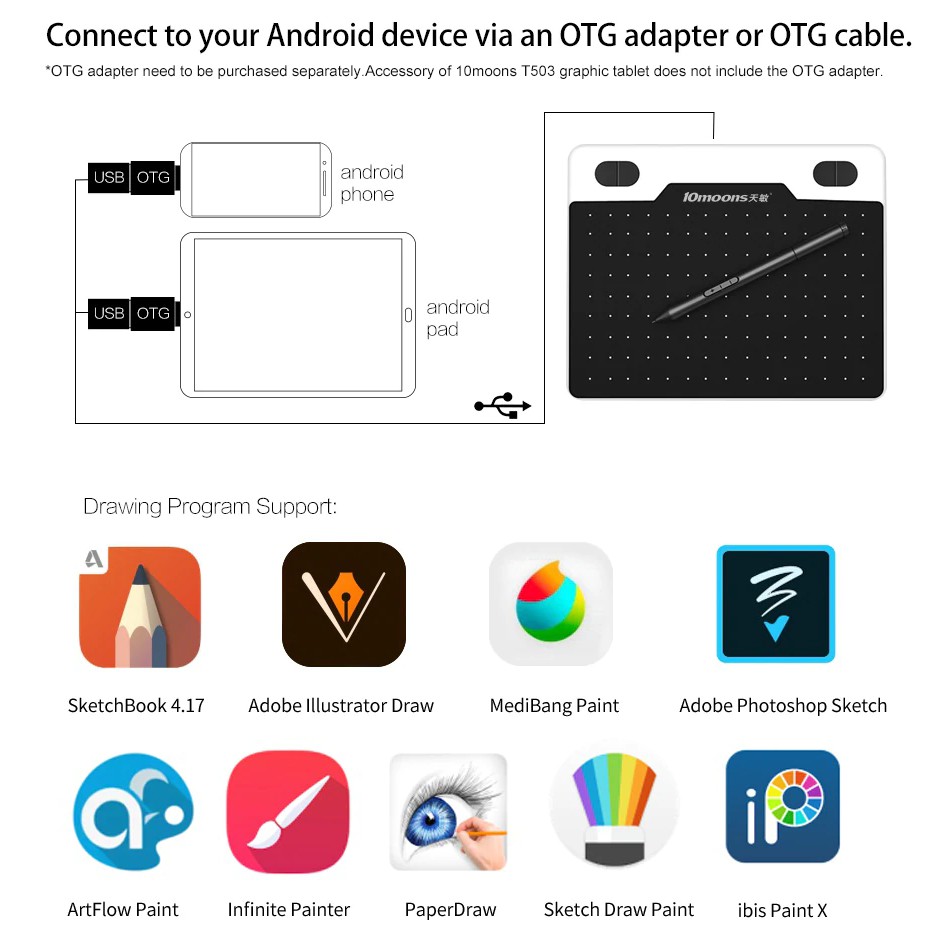 Connect to your Android device via an OTG adapter or OTG cable.
*OTG adapter need to be purchased separately.Accessory of 10moons T503 graphic tablet does not include the OTG adapter.

USB OTG

android phone

USB OTG

android pad

10moons天敏

Drawing Program Support:

SketchBook 4.17

Adobe Illustrator Draw

MediBang Paint

Adobe Photoshop Sketch

ArtFlow Paint

Infinite Painter

PaperDraw

Sketch Draw Paint

ibis Paint X