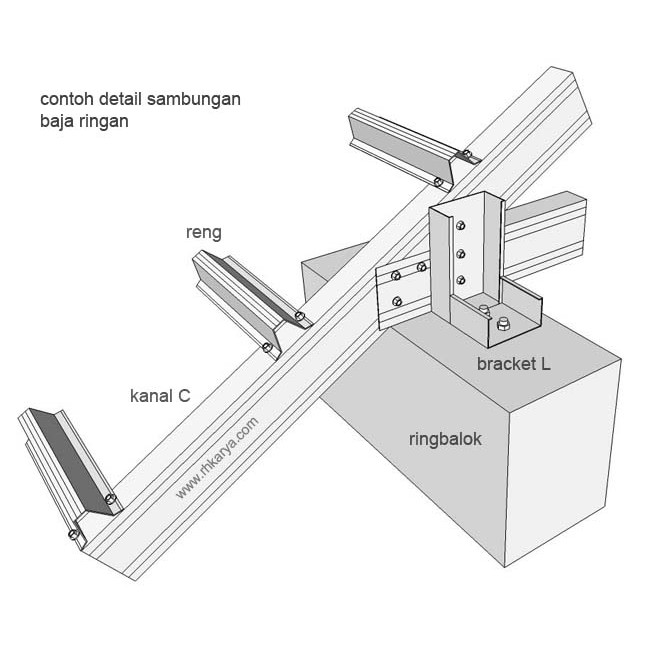 contoh detail sambungan
baja ringan

reng

bracket L

kanal C

ringbalok

www.rhkarya.com