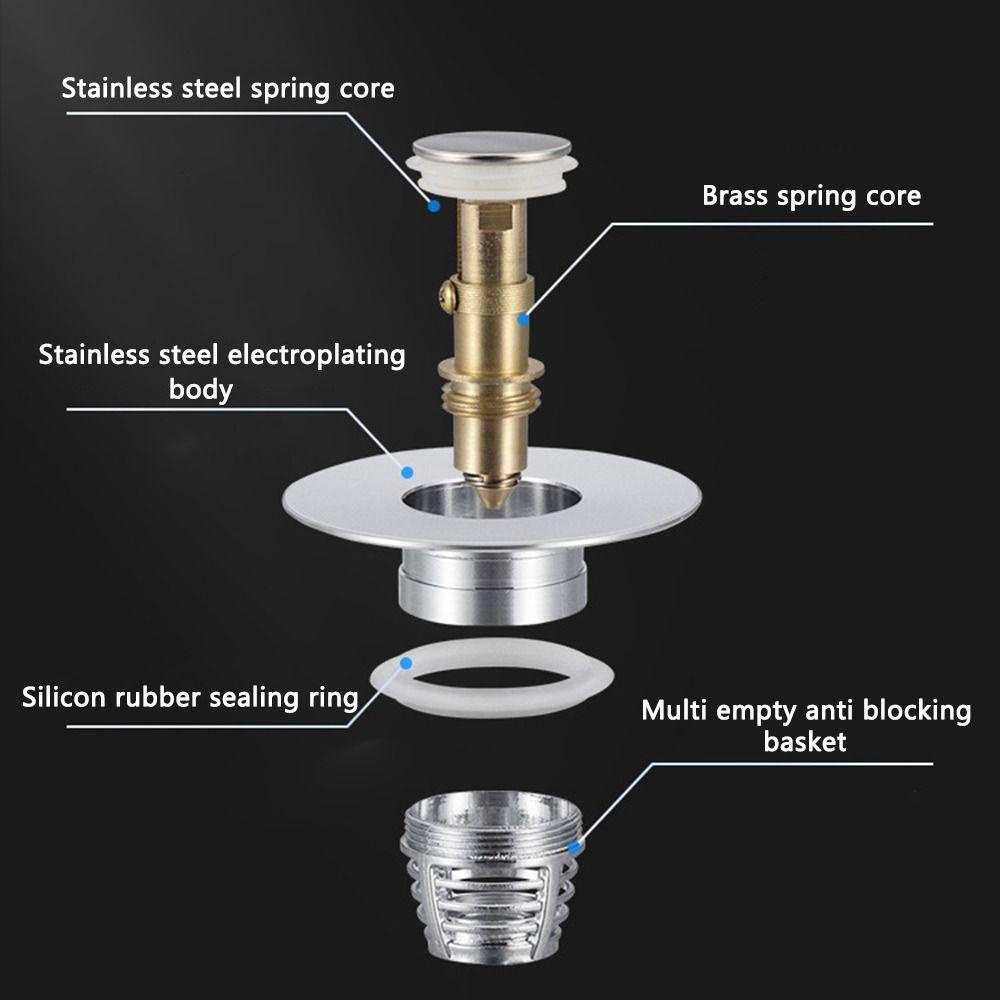 Stainless steel spring core

Brass spring core

Stainless steel electroplating body

Silicon rubber sealing ring

Multi empty anti blocking basket