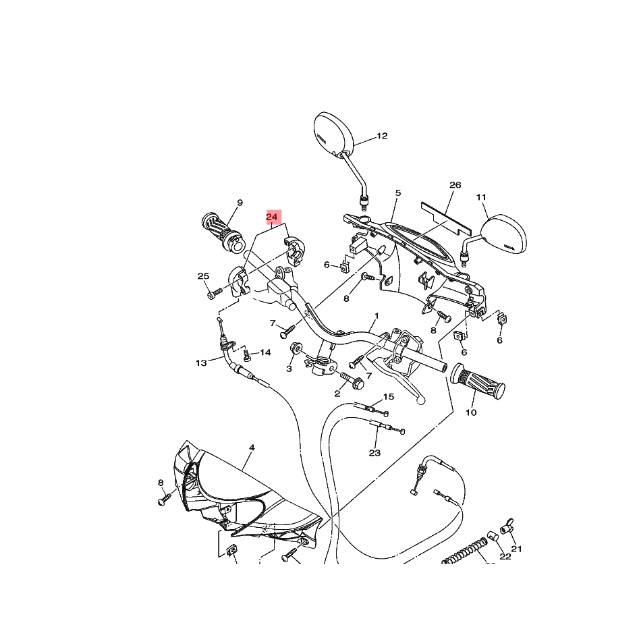 12
26
5
11
9
24
6
25
8
7
1
8
6
6
13
14
3
7
2
15
10
23
4
8
21
22