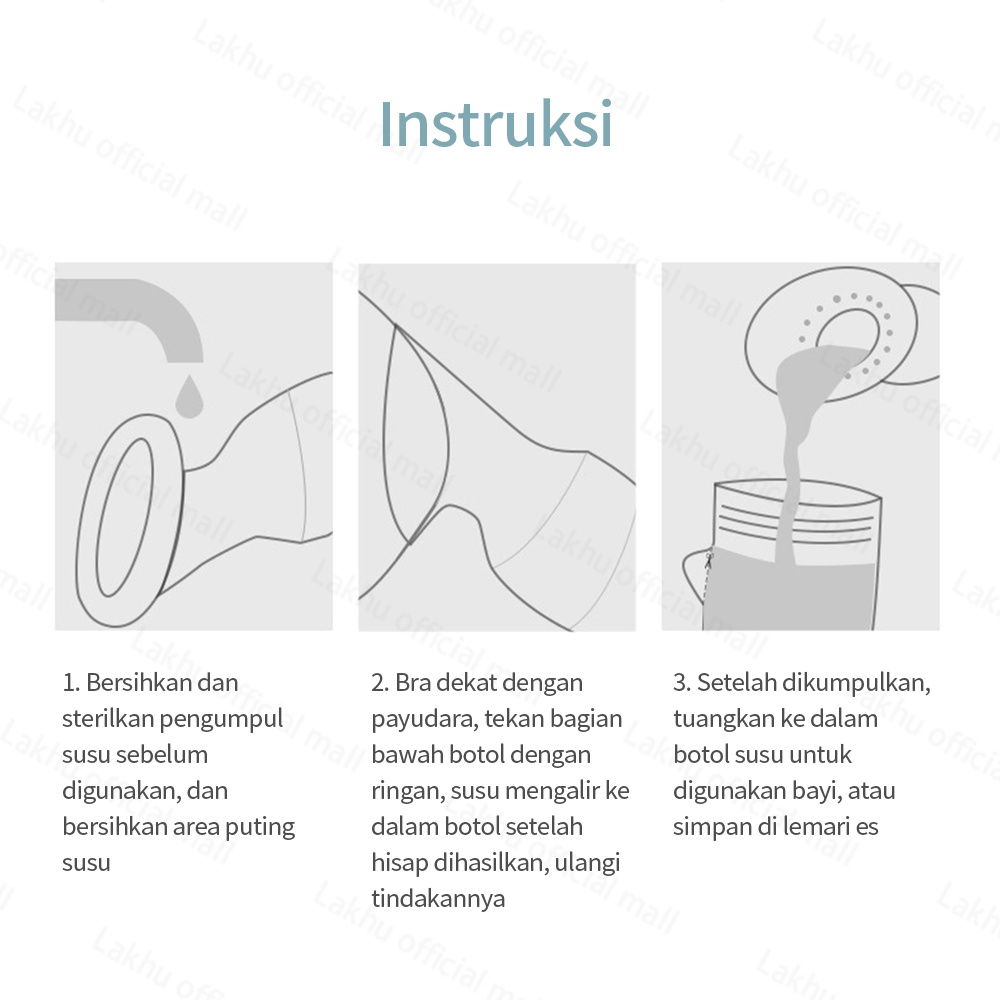 Instruksi

1. Bersihkan dan sterilkan pengumpul susu sebelum digunakan, dan bersihkan area puting susu

2. Bra dekat dengan payudara, tekan bagian bawah botol dengan ringan, susu mengalir ke dalam botol setelah hisap dihasilkan, ulangi tindakannya

3. Setelah dikumpulkan, tuangkan ke dalam botol susu untuk digunakan bayi, atau simpan di lemari es

Lakhu official mall