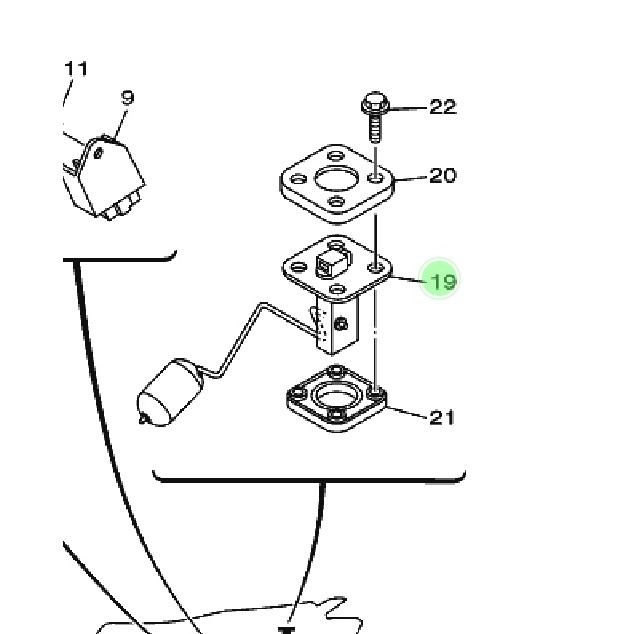 11
9
22
20
19
21