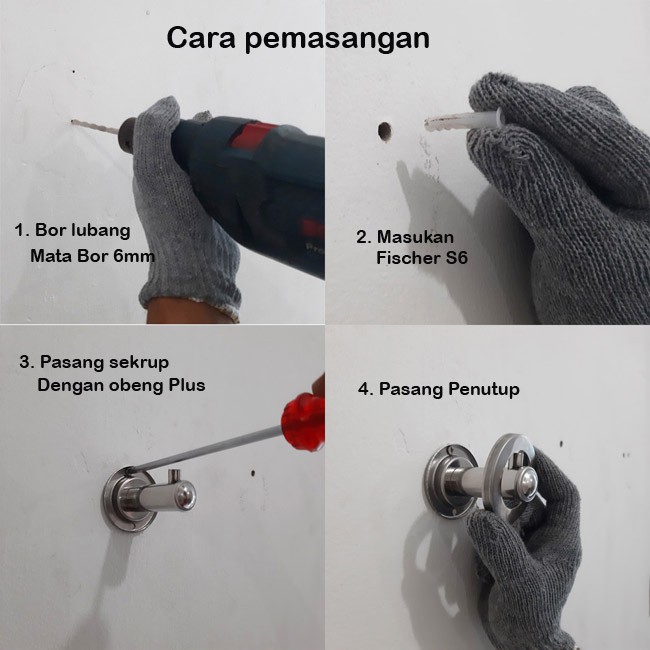 Cara pemasangan

1. Bor lubang
Mata Bor 6mm

2. Masukan
Fischer S6

3. Pasang sekrup
Dengan obeng Plus

4. Pasang Penutup