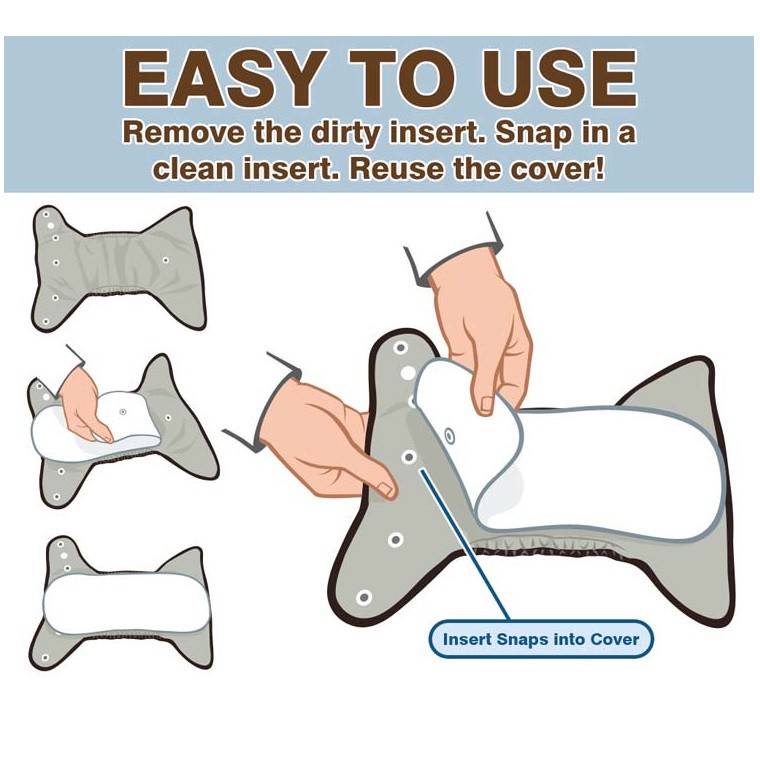 EASY TO USE

Remove the dirty insert. Snap in a clean insert. Reuse the cover!

Insert Snaps into Cover