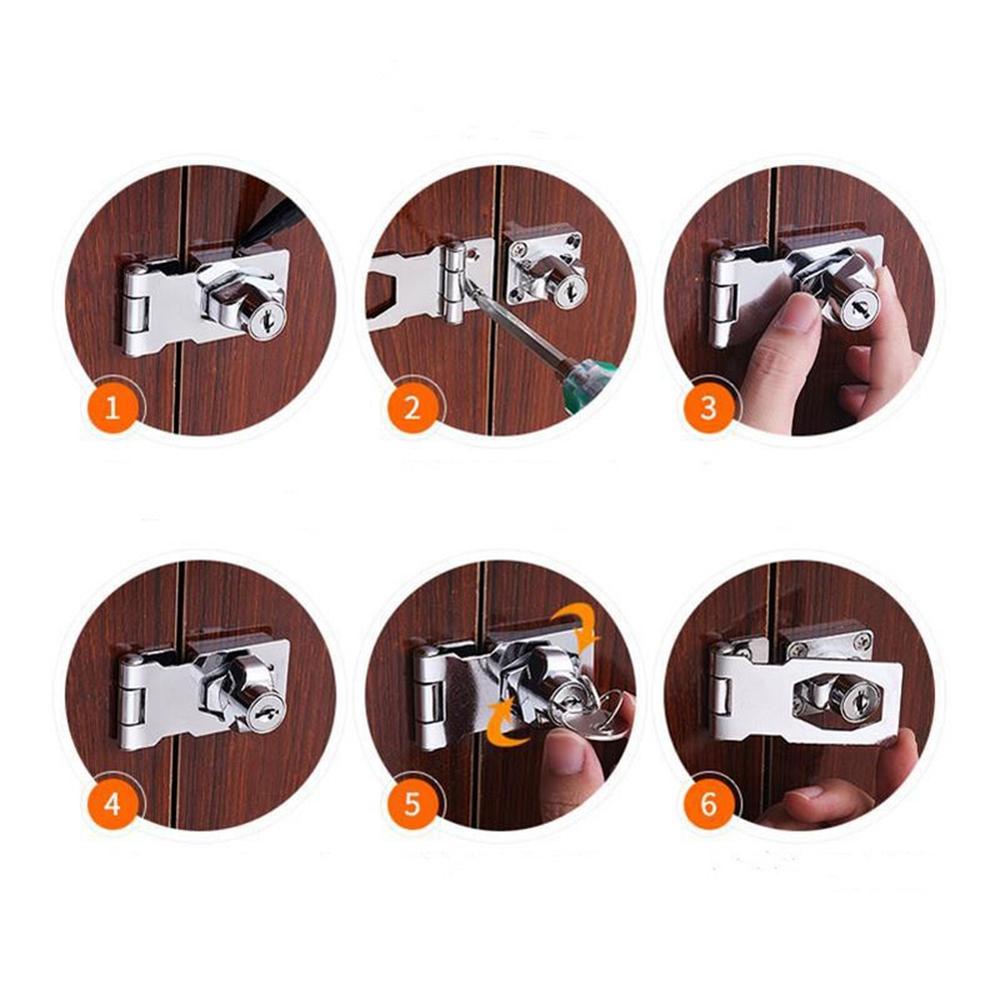 1
2
3
4
5
6