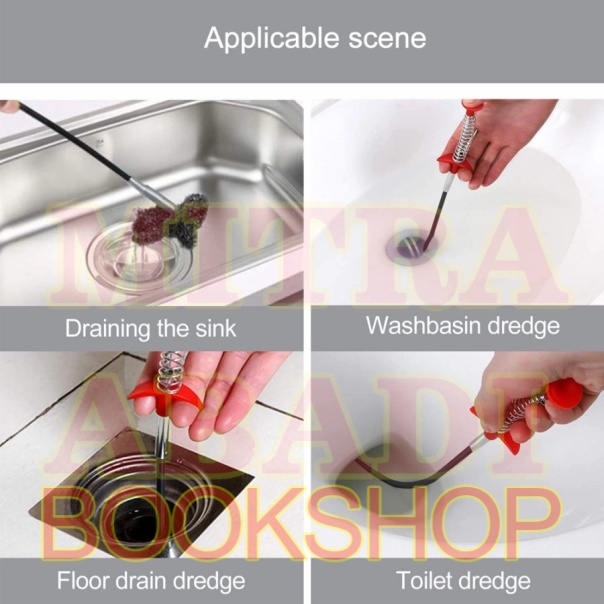 Applicable scene

Draining the sink

Washbasin dredge

Floor drain dredge

Toilet dredge

MITRA
ABADI
BOOKSHOP