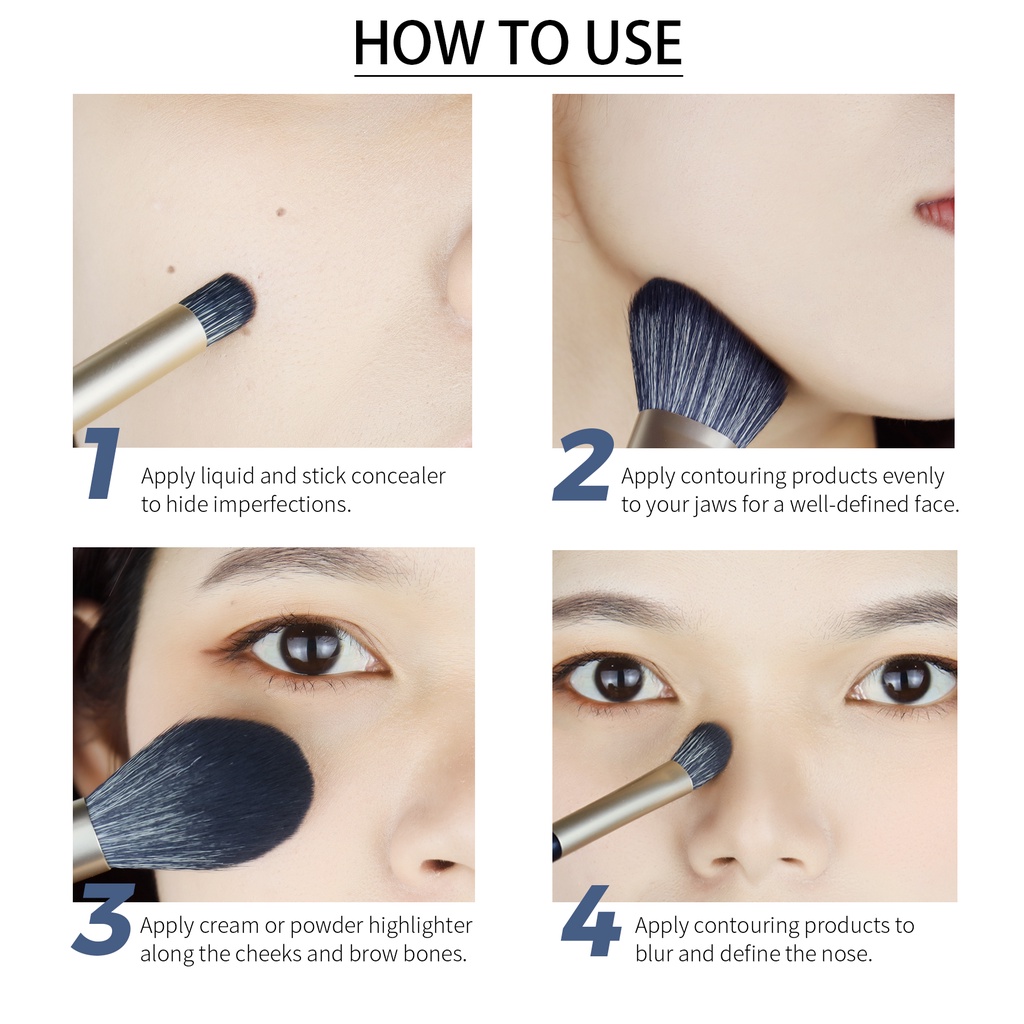 HOW TO USE

1 Apply liquid and stick concealer to hide imperfections.

2 Apply contouring products evenly to your jaws for a well-defined face.

3 Apply cream or powder highlighter along the cheeks and brow bones.

4 Apply contouring products to blur and define the nose.