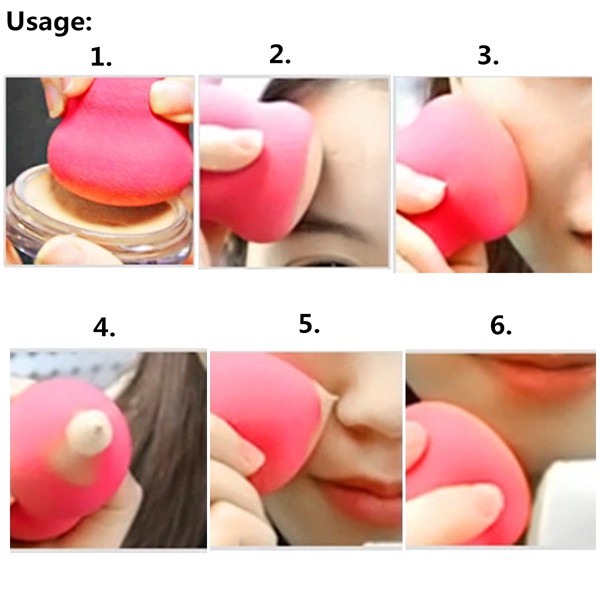 Usage:

1.

2.

3.

4.

5.

6.