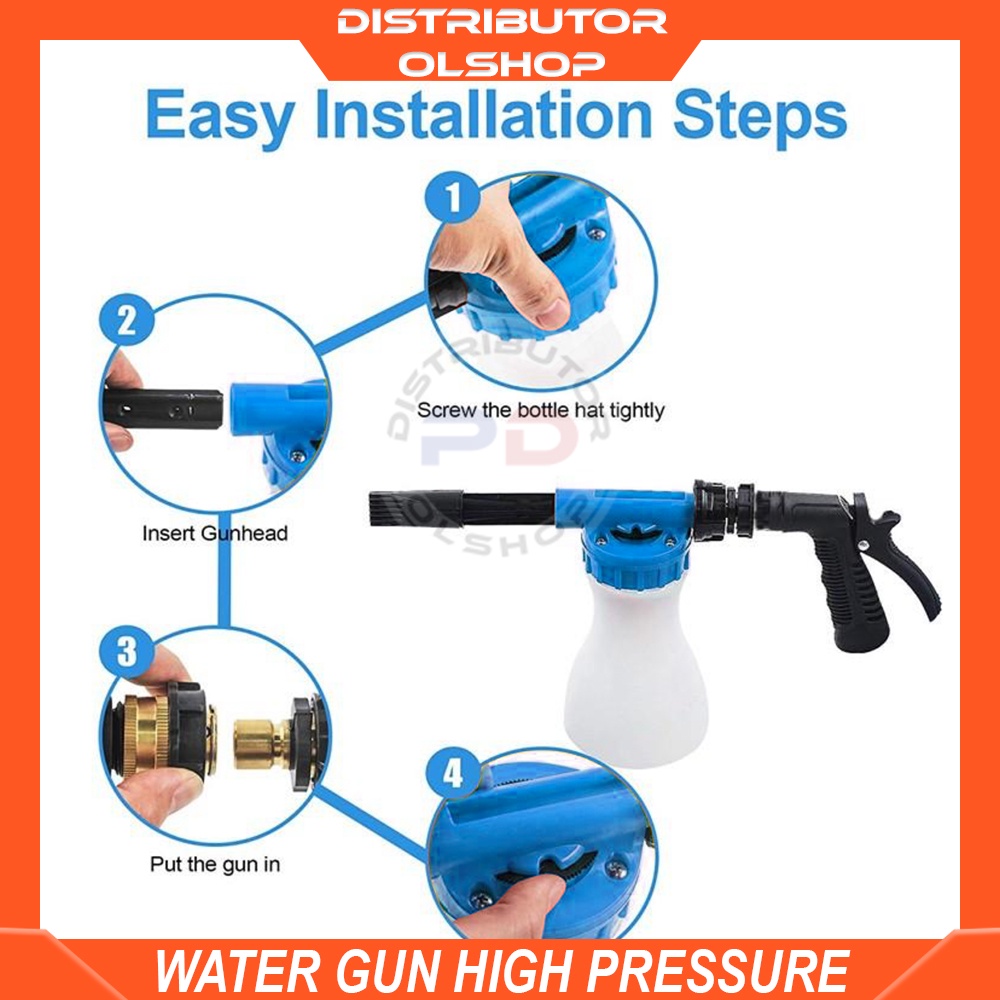 DISTRIBUTOR OLSHOP

Easy Installation Steps

1

Screw the bottle hat tightly

2

Insert Gunhead

3

Put the gun in

4

DISTRIBUTOR PD OLSHOP

WATER GUN HIGH PRESSURE