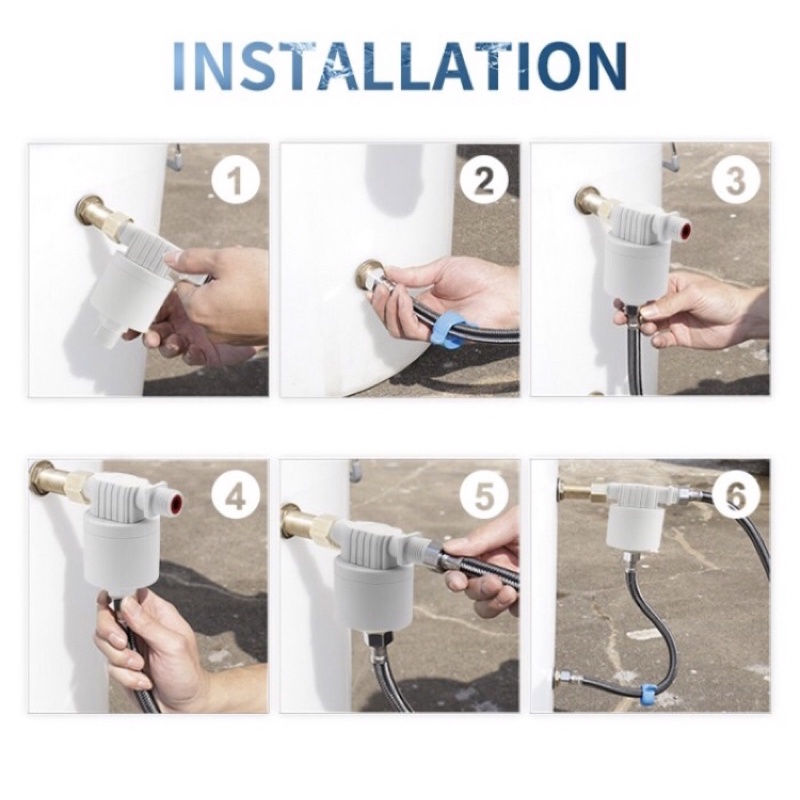 INSTALLATION

1

2

3

4

5

6