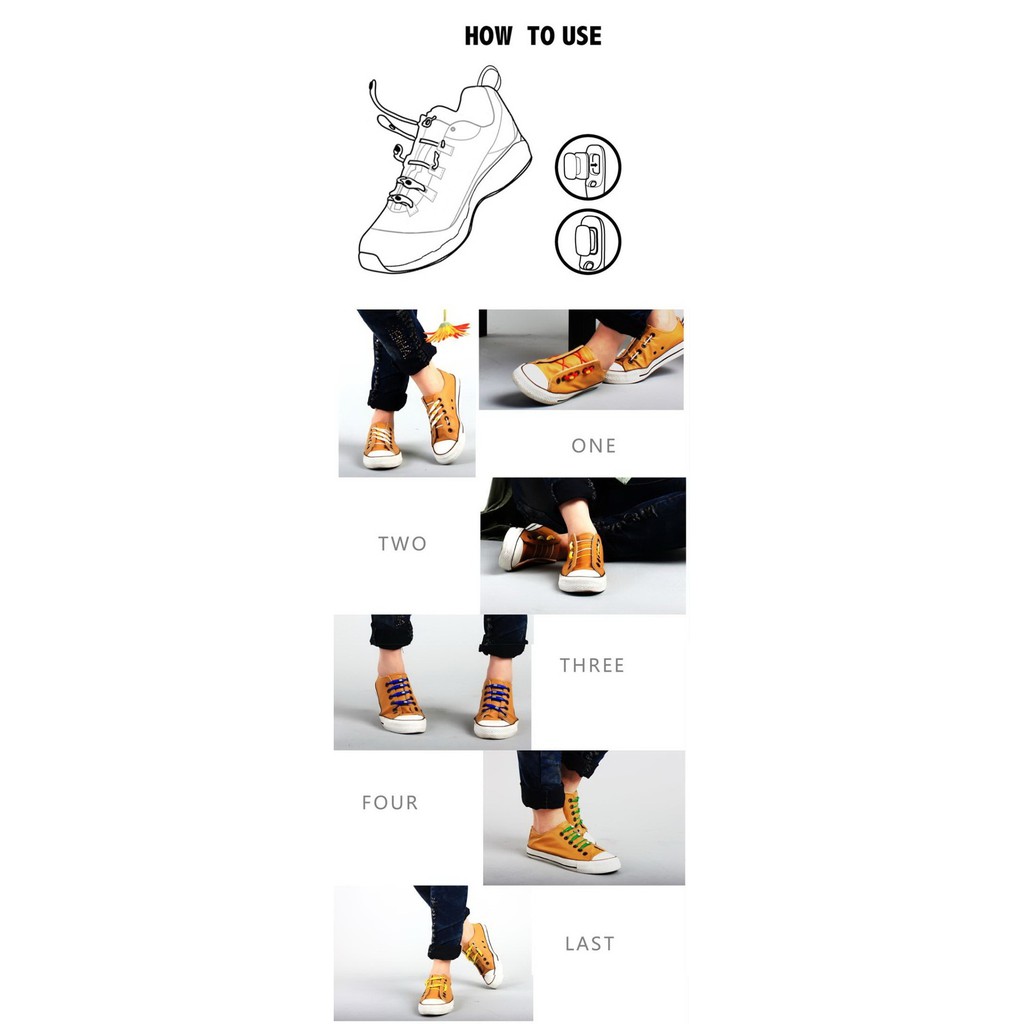 HOW TO USE

ONE

TWO

THREE

FOUR

LAST