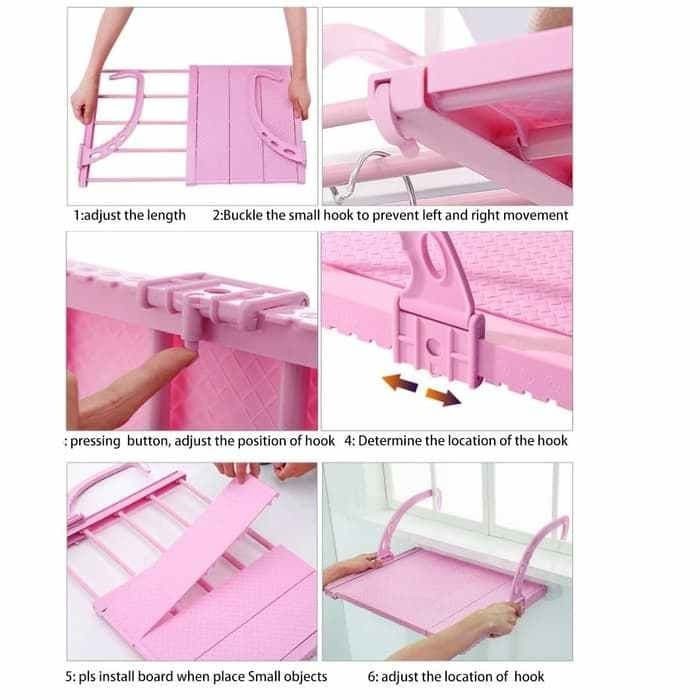 1:adjust the length

2:Buckle the small hook to prevent left and right movement

: pressing button, adjust the position of hook

4: Determine the location of the hook

5: pls install board when place Small objects

6: adjust the location of hook