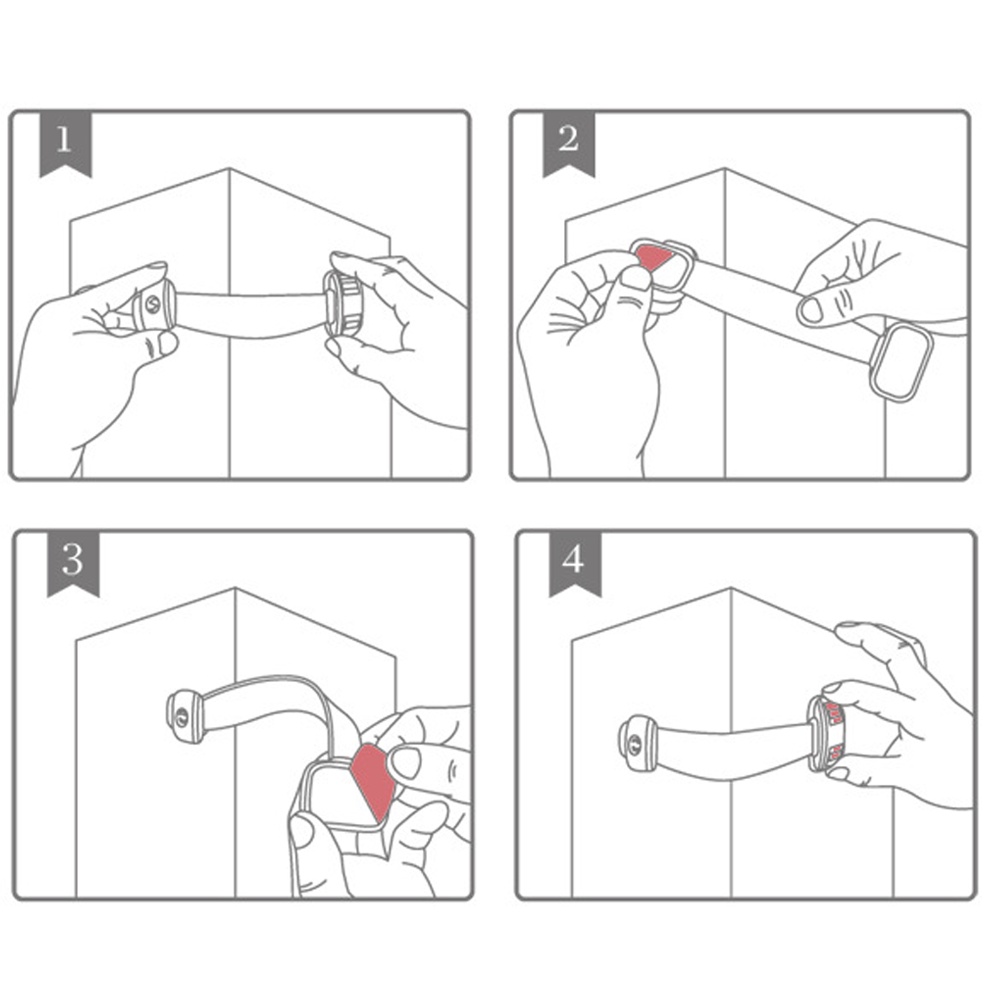 1

2

3

4