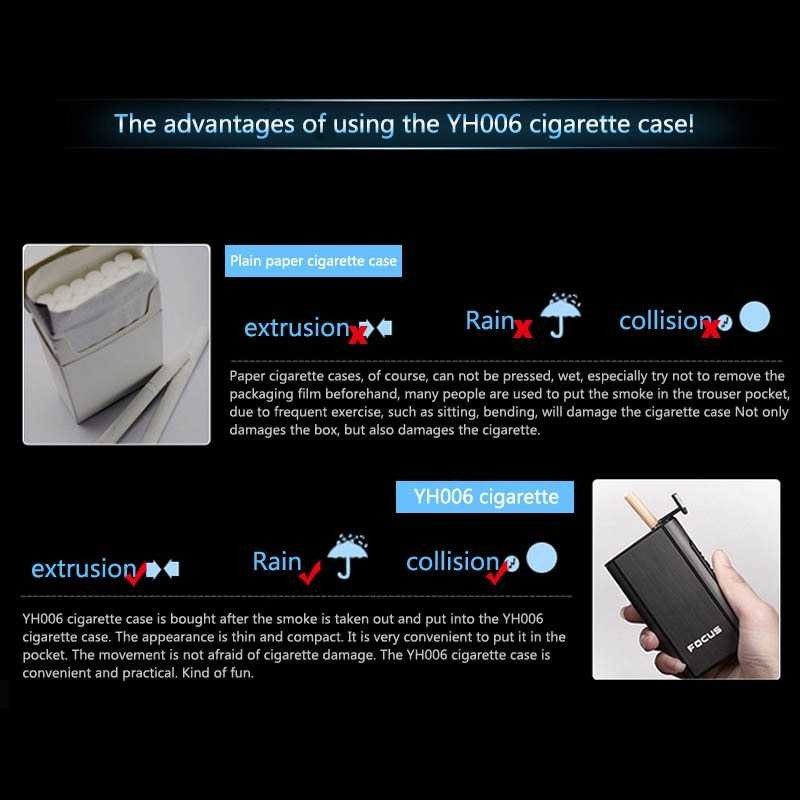 The advantages of using the YH006 cigarette case!

Plain paper cigarette case

extrusion

Rain

collision

Paper cigarette cases, of course, can not be pressed, wet, especially try not to remove the packaging film beforehand, many people are used to put the smoke in the trouser pocket, due to frequent exercise, such as sitting, bending, will damage the cigarette case Not only damages the box, but also damages the cigarette.

YH006 cigarette

extrusion

Rain

collision

YH006 cigarette case is bought after the smoke is taken out and put into the YH006 cigarette case. The appearance is thin and compact. It is very convenient to put it in the pocket. The movement is not afraid of cigarette damage. The YH006 cigarette case is convenient and practical. Kind of fun.

FOCUS