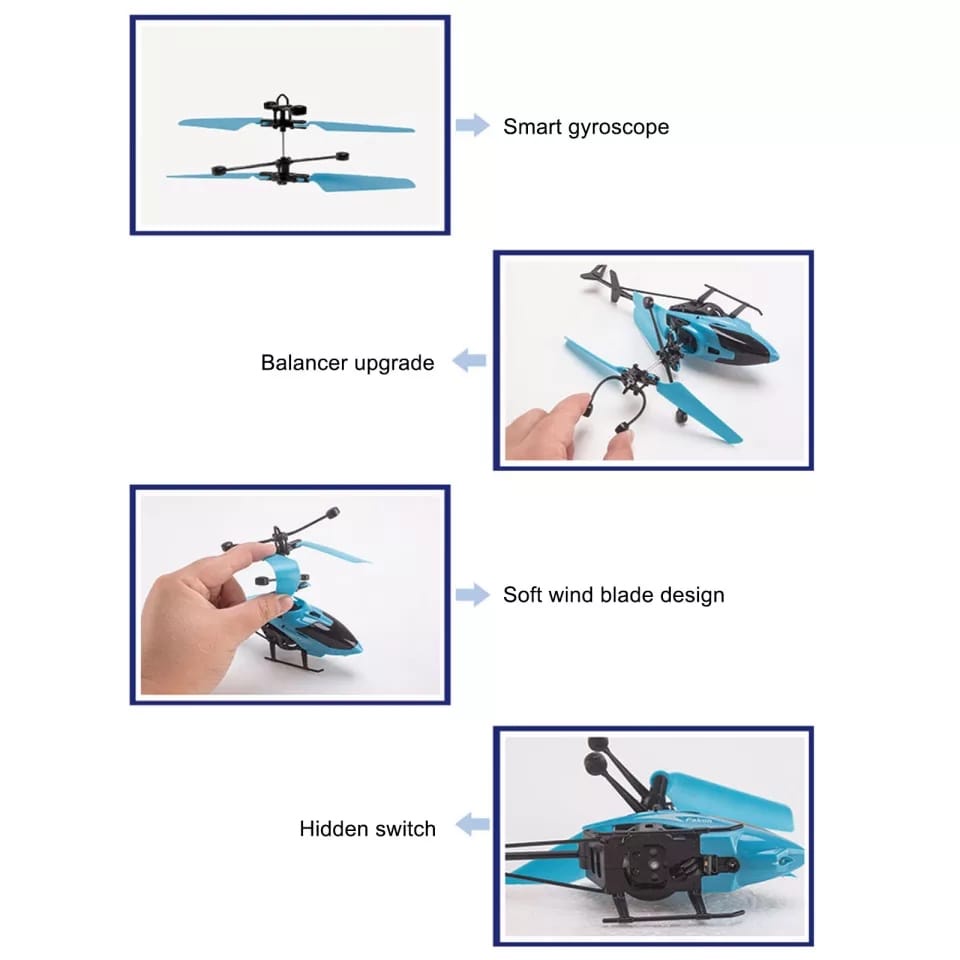 Smart gyroscope

Balancer upgrade

Soft wind blade design

Hidden switch