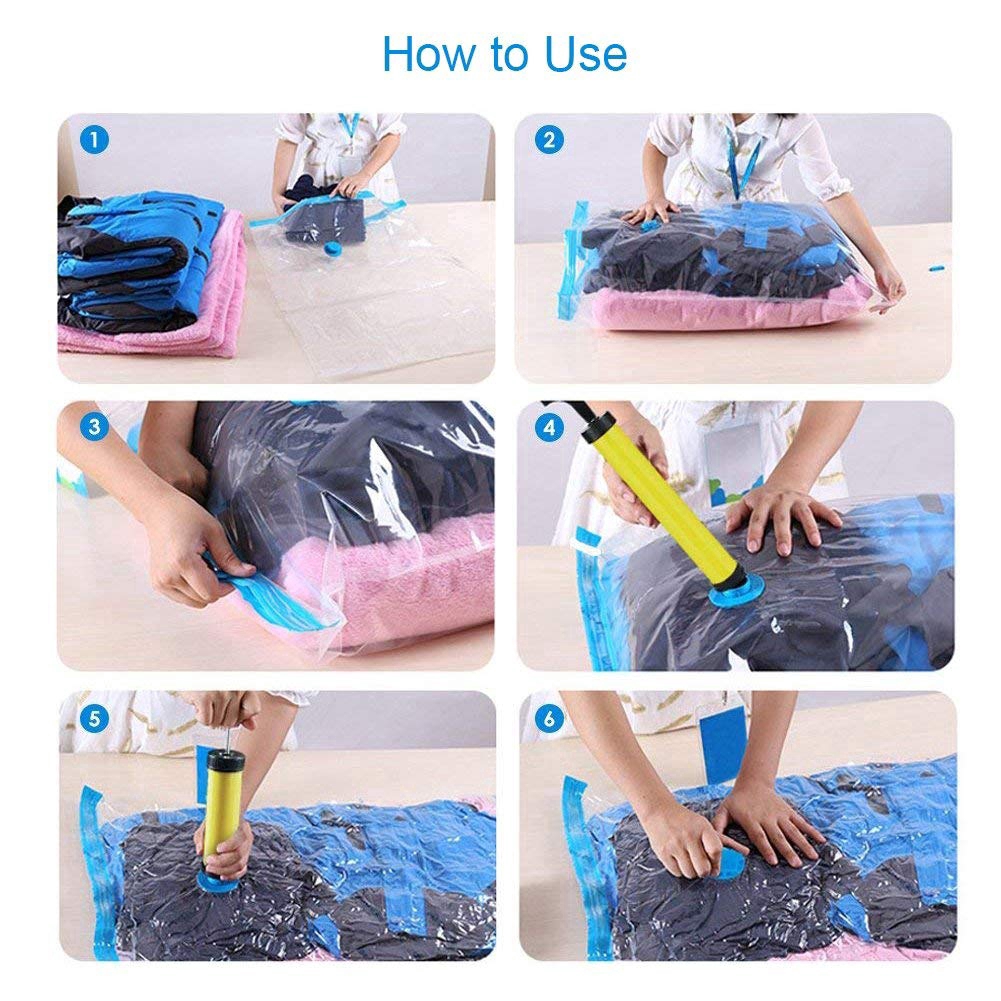 How to Use

1

2

3

4

5

6