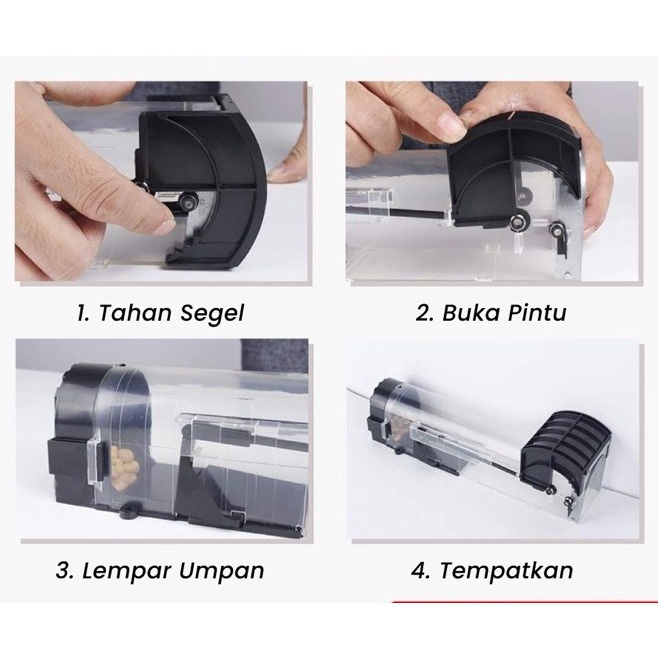 1. Tahan Segel

2. Buka Pintu

3. Lempar Umpan

4. Tempatkan