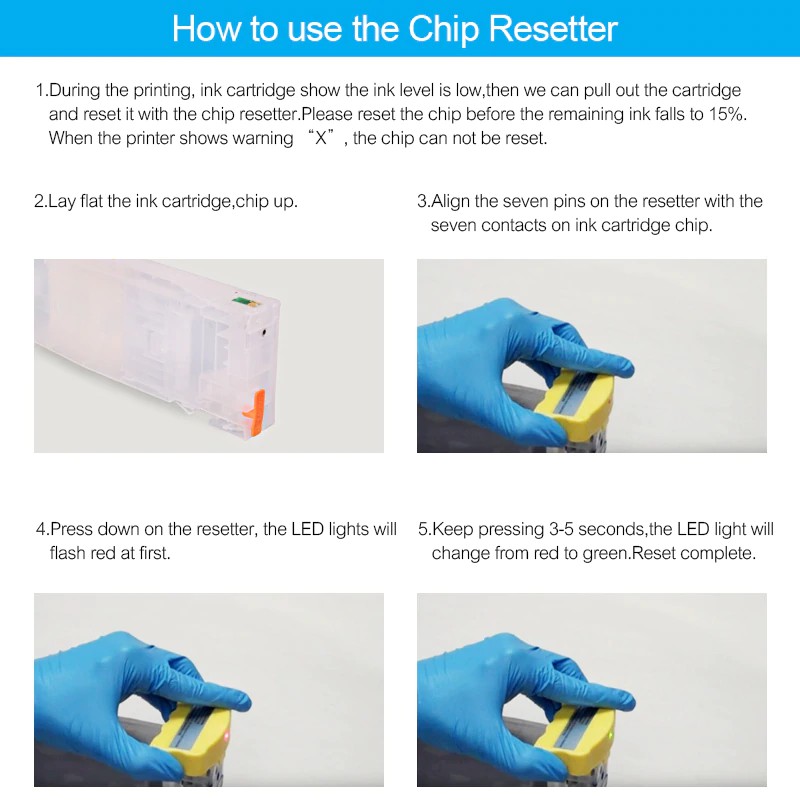 How to use the Chip Resetter

1.During the printing, ink cartridge show the ink level is low,then we can pull out the cartridge and reset it with the chip resetter.Please reset the chip before the remaining ink falls to 15%. When the printer shows warning “X”, the chip can not be reset.

2.Lay flat the ink cartridge,chip up.

3.Align the seven pins on the resetter with the seven contacts on ink cartridge chip.

4.Press down on the resetter, the LED lights will flash red at first.

5.Keep pressing 3-5 seconds,the LED light will change from red to green.Reset complete.