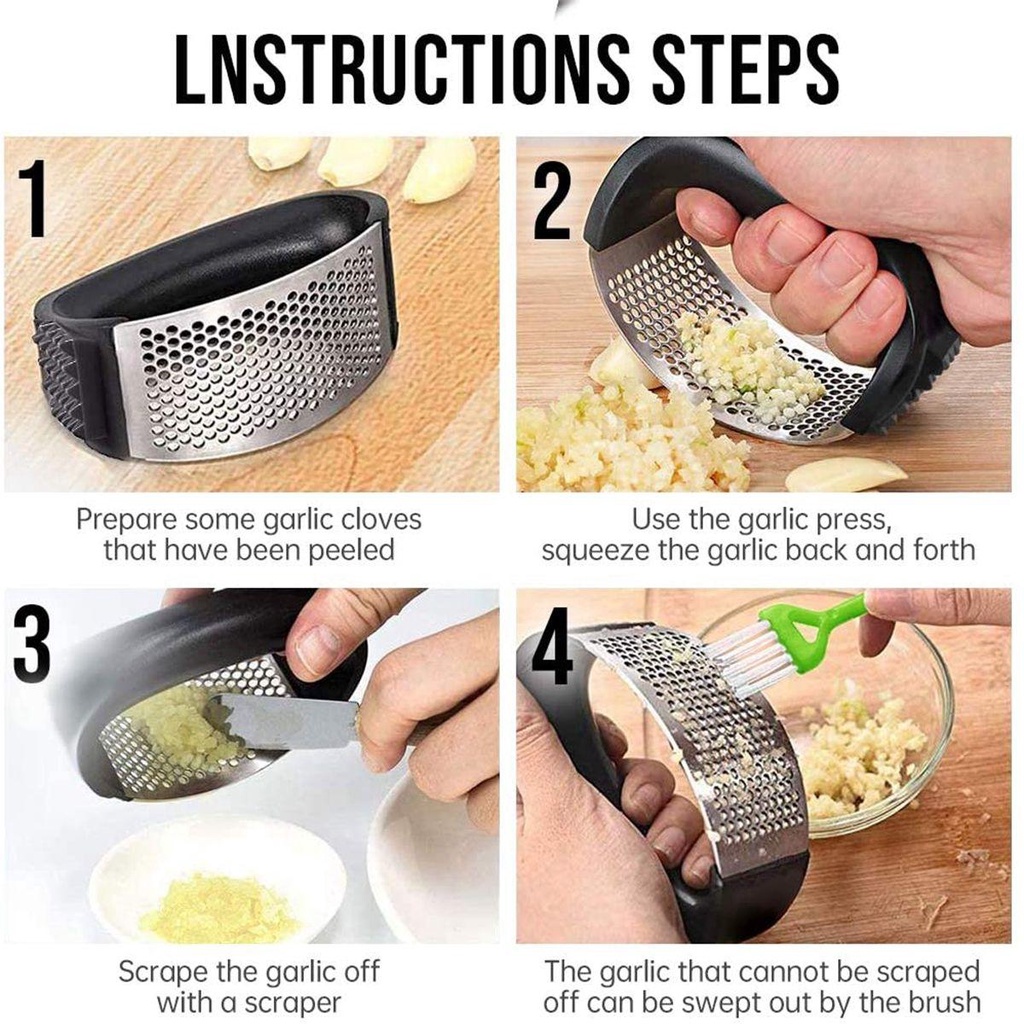 LNSTRUCTIONS STEPS

1

Prepare some garlic cloves that have been peeled

2

Use the garlic press, squeeze the garlic back and forth

3

Scrape the garlic off with a scraper

4

The garlic that cannot be scraped off can be swept out by the brush