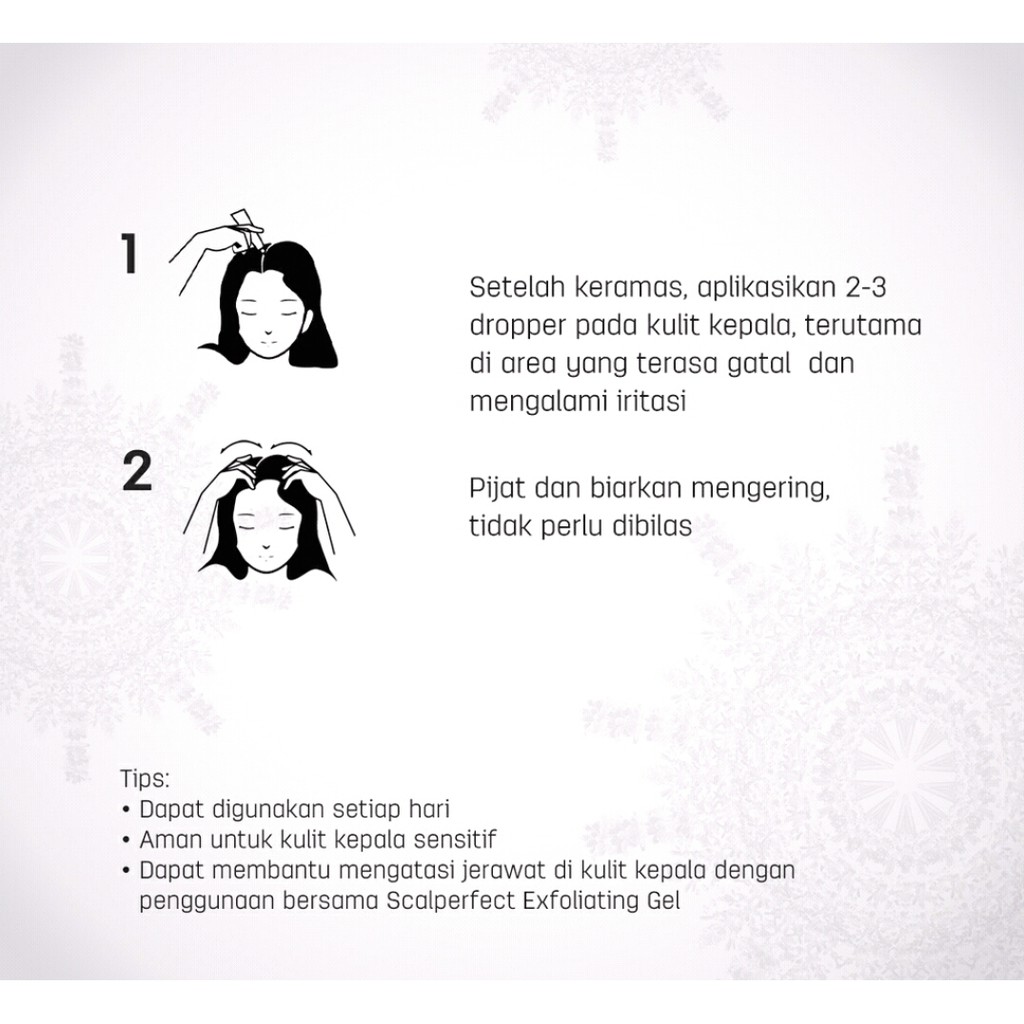 1

Setelah keramas, aplikasikan 2-3 dropper pada kulit kepala, terutama di area yang terasa gatal dan mengalami iritasi

2

Pijat dan biarkan mengering, tidak perlu dibilas

Tips:
• Dapat digunakan setiap hari
• Aman untuk kulit kepala sensitif
• Dapat membantu mengatasi jerawat di kulit kepala dengan penggunaan bersama Scalperfect Exfoliating Gel