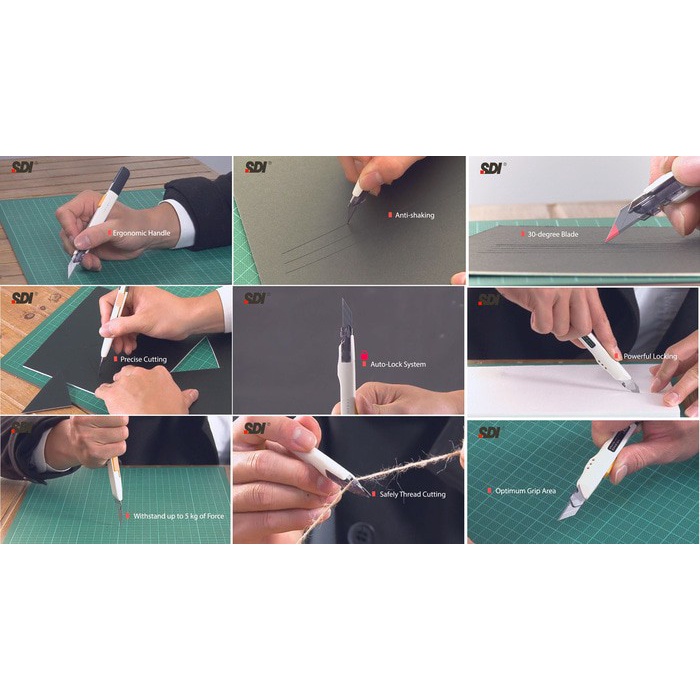 SDI®
Ergonomic Handle

SDI®
Anti-shaking

SDI®
30-degree Blade

SDI®
Precise Cutting

SDI®
Auto-Lock System

SDI®
Powerful Locking

SDI®
Withstand up to 5 kg of Force

SDI®
Safely Thread Cutting

SDI®
Optimum Grip Area