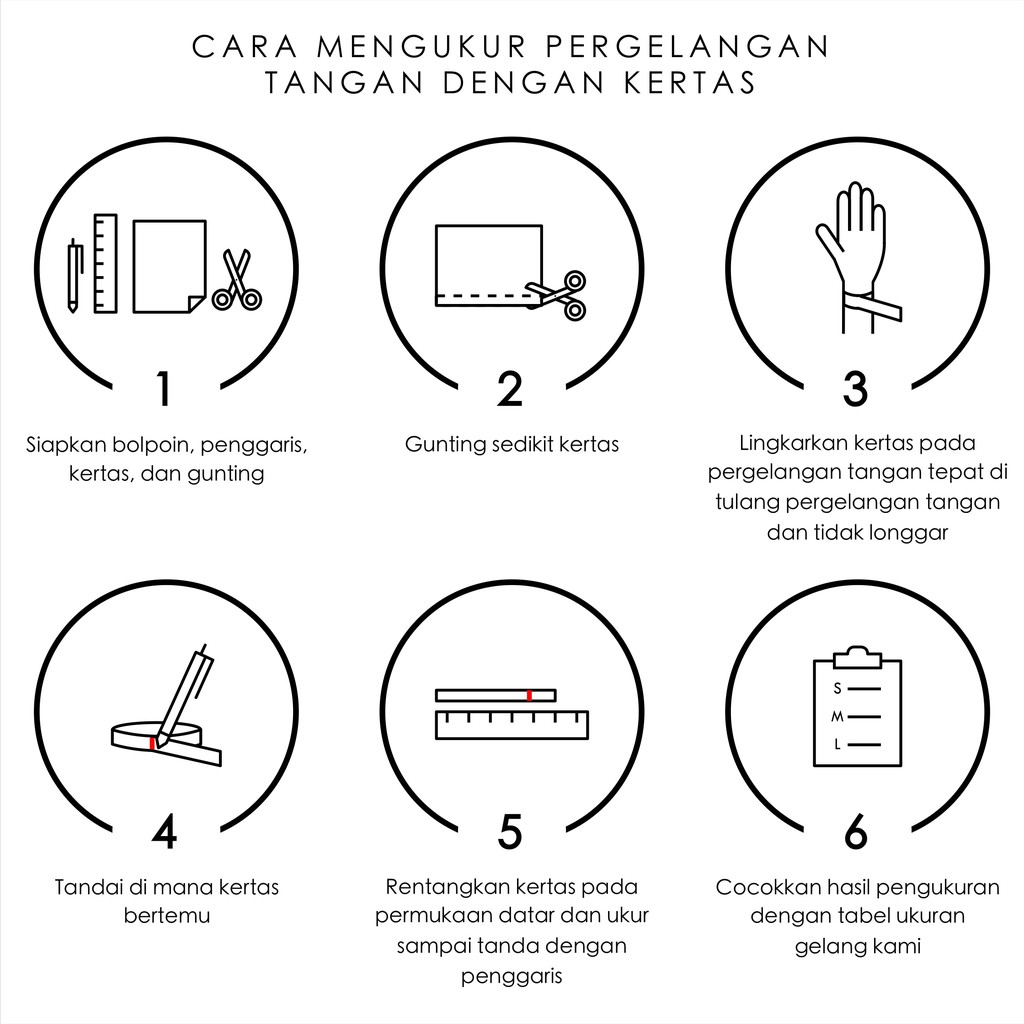 CARA MENGUKUR PERGELANGAN TANGAN DENGAN KERTAS

1
Siapkan bolpoin, penggaris, kertas, dan gunting

2
Gunting sedikit kertas

3
Lingkarkan kertas pada pergelangan tangan tepat di tulang pergelangan tangan dan tidak longgar

4
Tandai di mana kertas bertemu

5
Rentangkan kertas pada permukaan datar dan ukur sampai tanda dengan penggaris

S
M
L
6
Cocokkan hasil pengukuran dengan tabel ukuran gelang kami