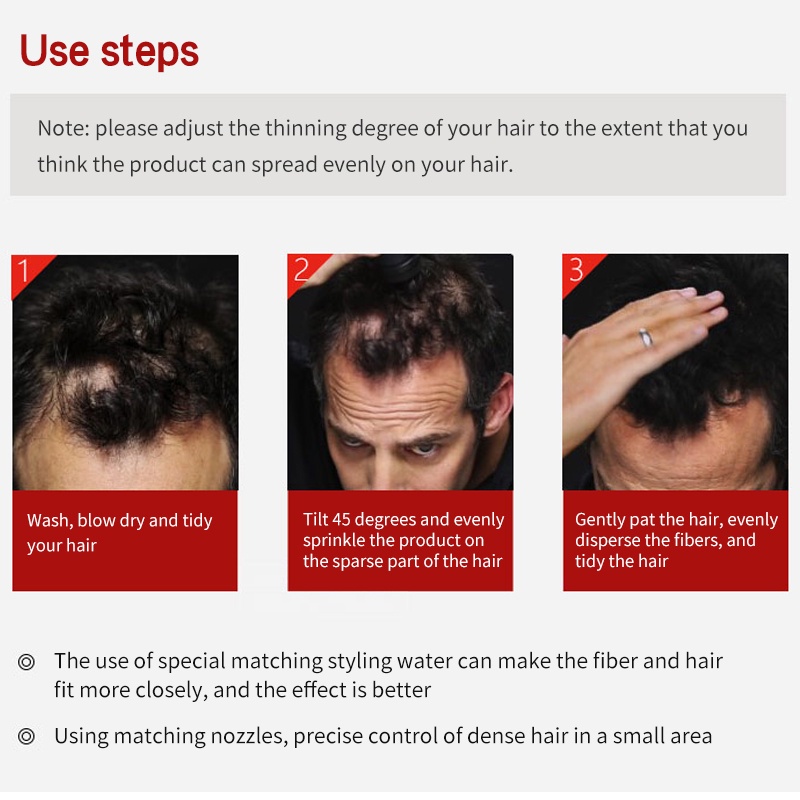 Use steps

Note: please adjust the thinning degree of your hair to the extent that you think the product can spread evenly on your hair.

1

Wash, blow dry and tidy your hair

2

Tilt 45 degrees and evenly sprinkle the product on the sparse part of the hair

3

Gently pat the hair, evenly disperse the fibers, and tidy the hair

◎ The use of special matching styling water can make the fiber and hair fit more closely, and the effect is better

◎ Using matching nozzles, precise control of dense hair in a small area