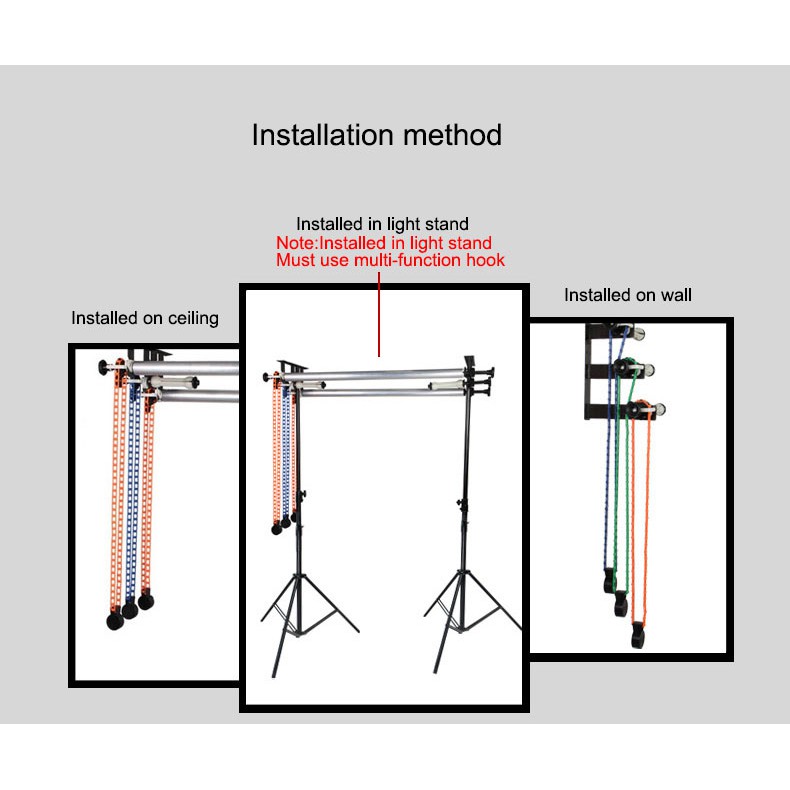 Installation method

Installed in light stand
Note:Installed in light stand
Must use multi-function hook

Installed on ceiling

Installed on wall