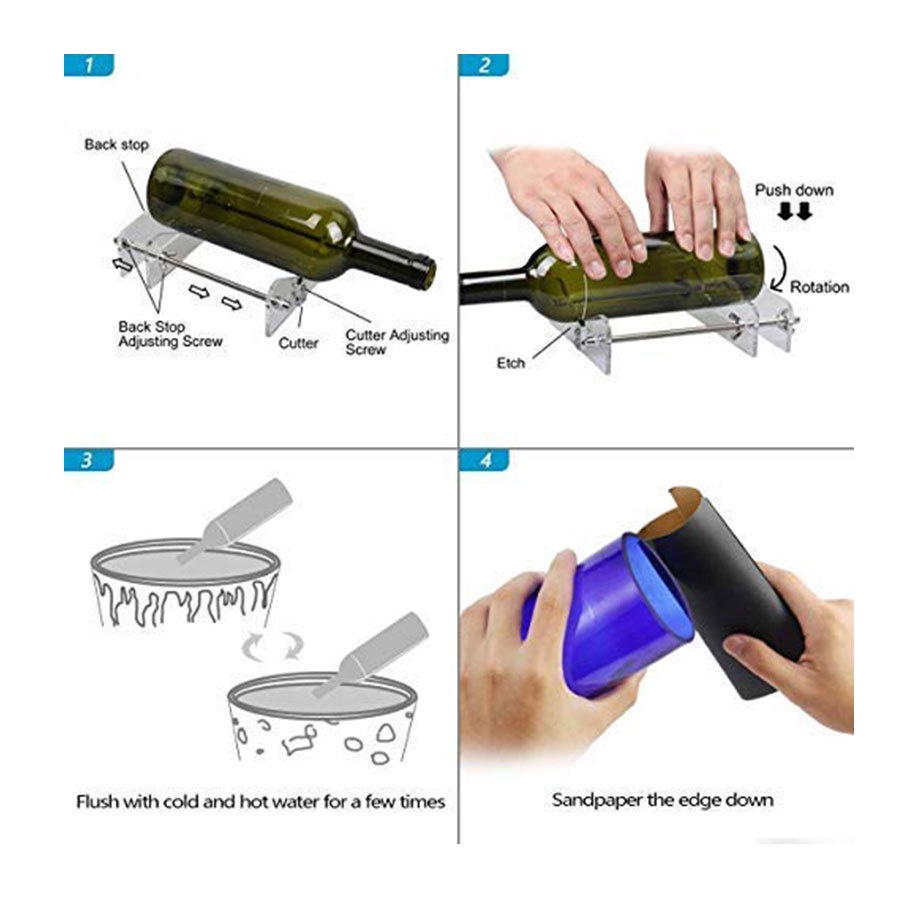 1

Back stop

Back Stop Adjusting Screw

Cutter

Cutter Adjusting Screw

2

Push down

Rotation

Etch

3

Flush with cold and hot water for a few times

4

Sandpaper the edge down