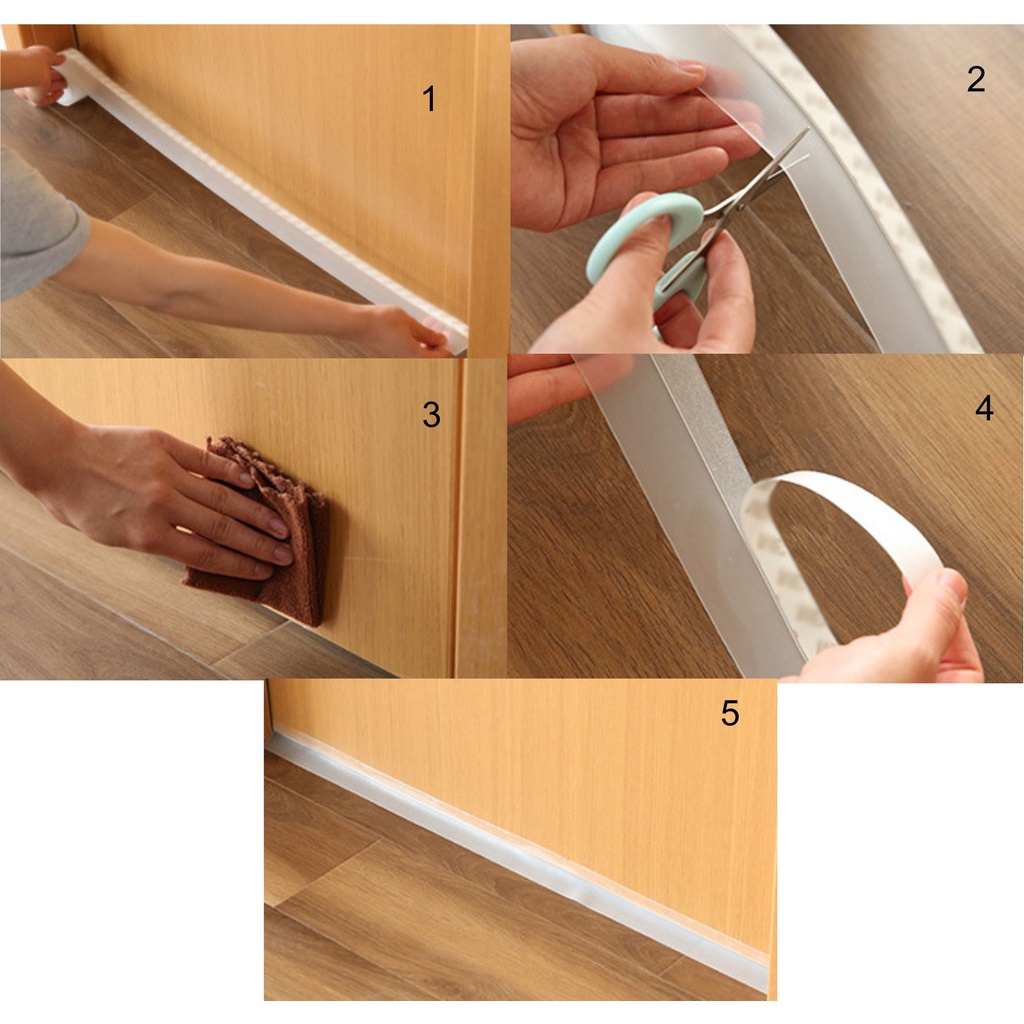 1

2

3

4

5