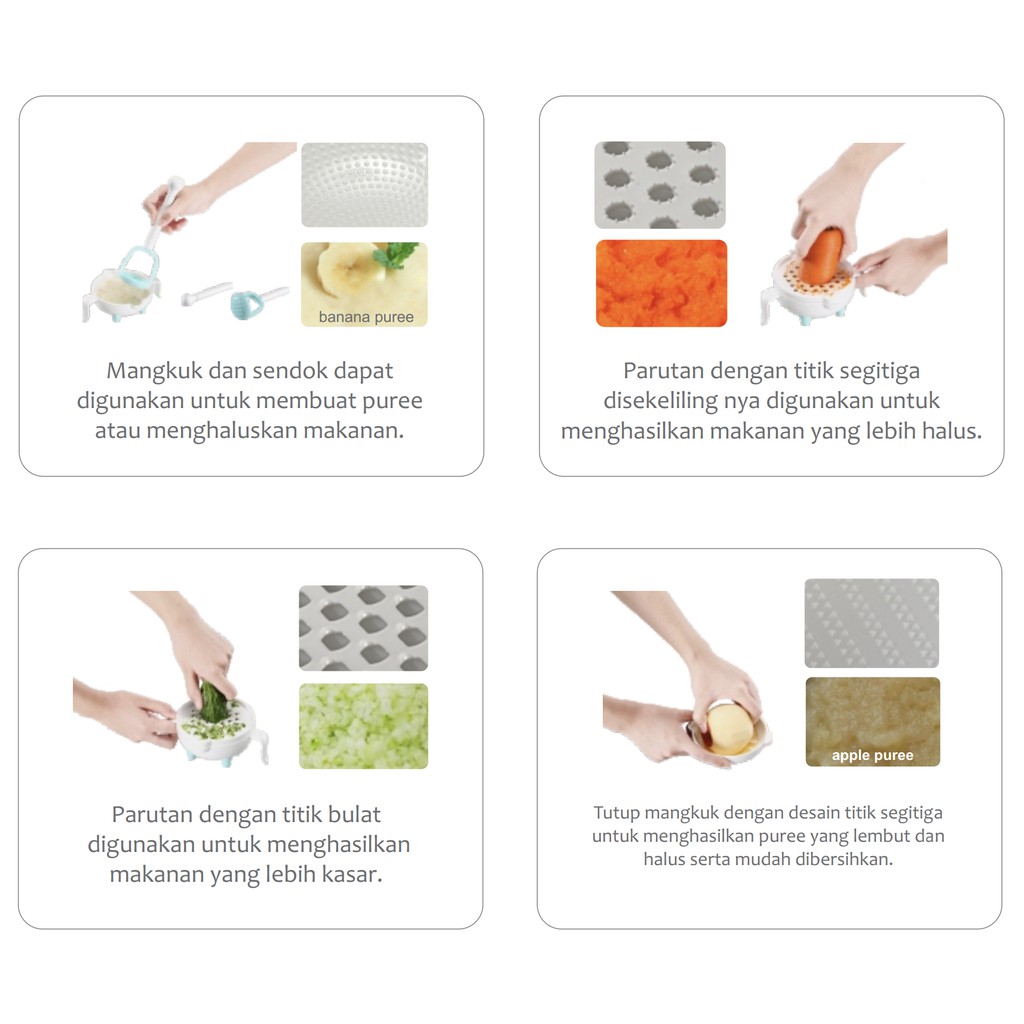 banana puree

Mangkuk dan sendok dapat digunakan untuk membuat puree atau menghaluskan makanan.

Parutan dengan titik segitiga disekeliling nya digunakan untuk menghasilkan makanan yang lebih halus.

Parutan dengan titik bulat digunakan untuk menghasilkan makanan yang lebih kasar.

apple puree

Tutup mangkuk dengan desain titik segitiga untuk menghasilkan puree yang lembut dan halus serta mudah dibersihkan.