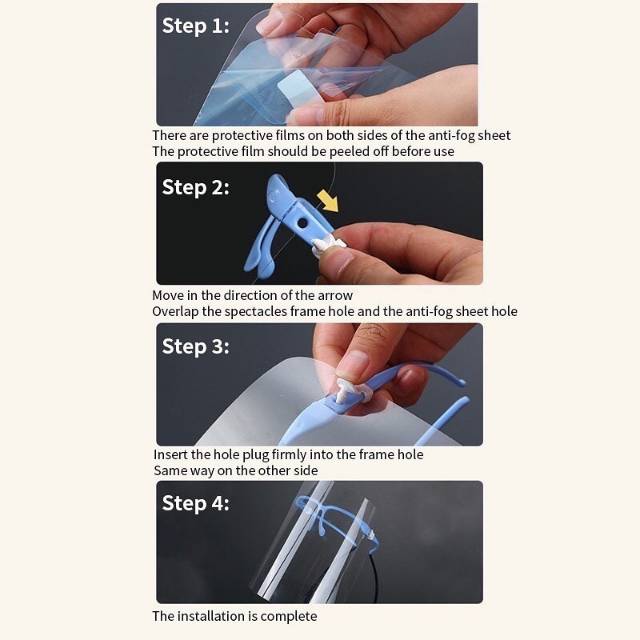 Step 1:

There are protective films on both sides of the anti-fog sheet
The protective film should be peeled off before use

Step 2:

Move in the direction of the arrow
Overlap the spectacles frame hole and the anti-fog sheet hole

Step 3:

Insert the hole plug firmly into the frame hole
Same way on the other side

Step 4:

The installation is complete