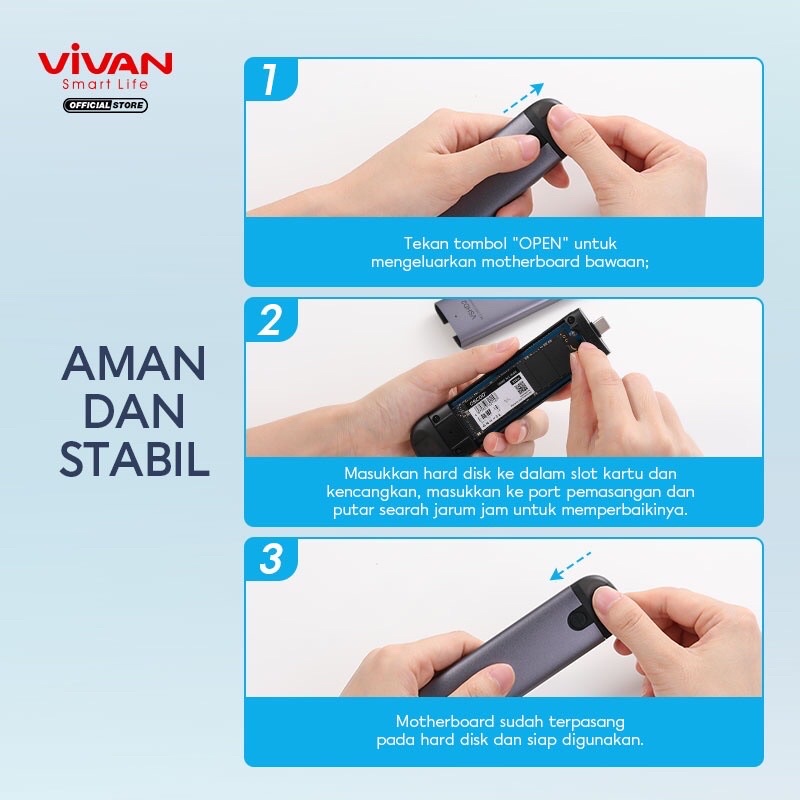 ViVAN
Smart Life
OFFICIAL STORE

AMAN DAN STABIL

1

Tekan tombol "OPEN" untuk mengeluarkan motherboard bawaan;

2

Masukkan hard disk ke dalam slot kartu dan kencangkan, masukkan ke port pemasangan dan putar searah jarum jam untuk memperbaikinya.

3

Motherboard sudah terpasang pada hard disk dan siap digunakan.