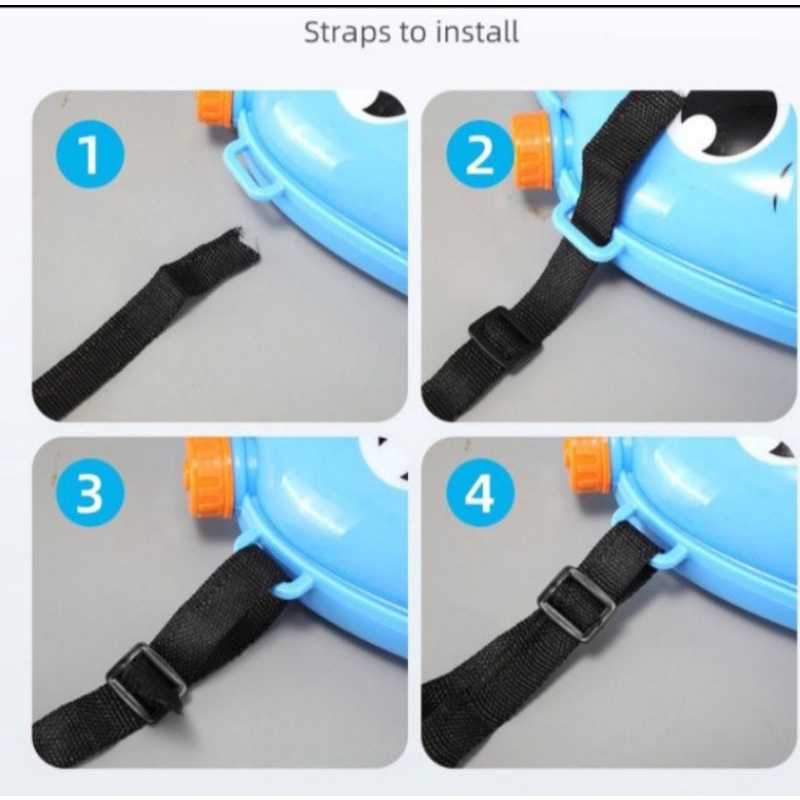 Straps to install

1

2

3

4