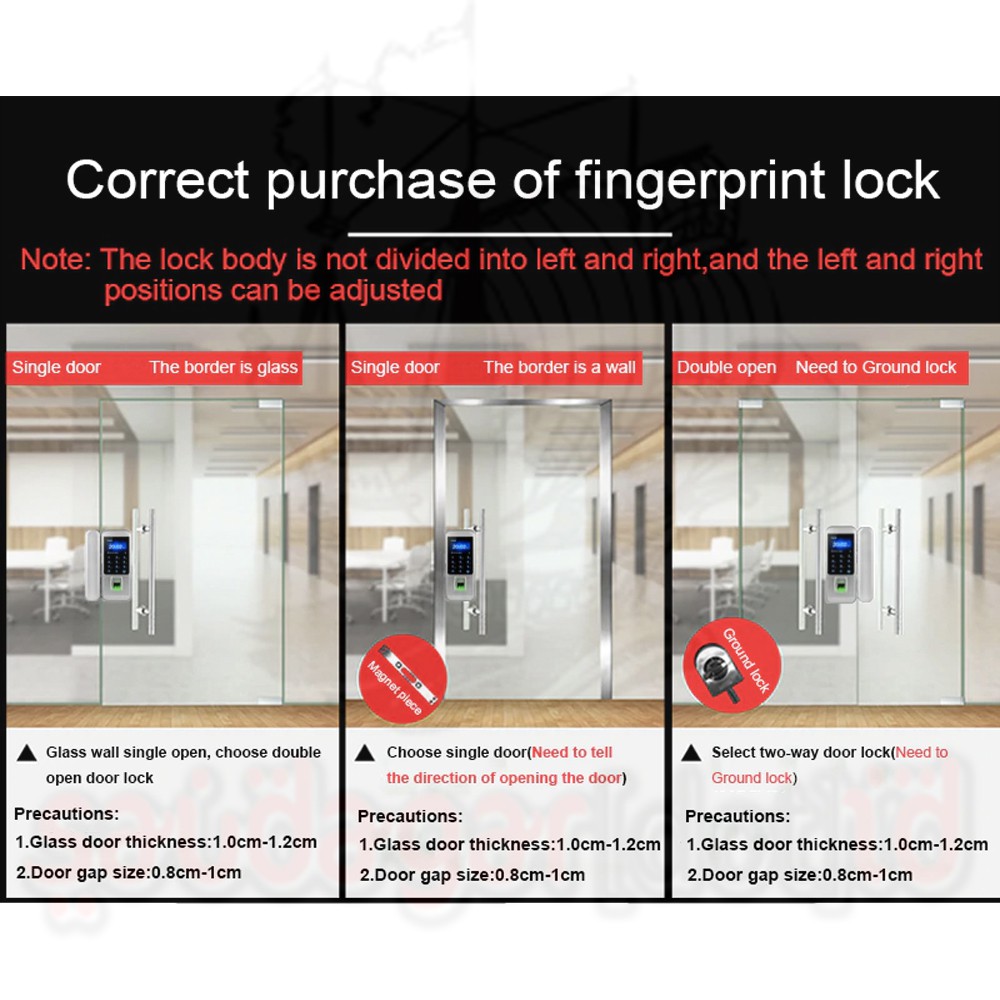 Correct purchase of fingerprint lock

Note: The lock body is not divided into left and right,and the left and right positions can be adjusted

Single door The border is glass

▲ Glass wall single open, choose double open door lock

Precautions:
1.Glass door thickness:1.0cm-1.2cm
2.Door gap size:0.8cm-1cm

Single door The border is a wall

Magnet piece

▲ Choose single door(Need to tell the direction of opening the door)

Precautions:
1.Glass door thickness:1.0cm-1.2cm
2.Door gap size:0.8cm-1cm

Double open Need to Ground lock

Ground lock

▲ Select two-way door lock(Need to Ground lock)

Precautions:
1.Glass door thickness:1.0cm-1.2cm
2.Door gap size:0.8cm-1cm