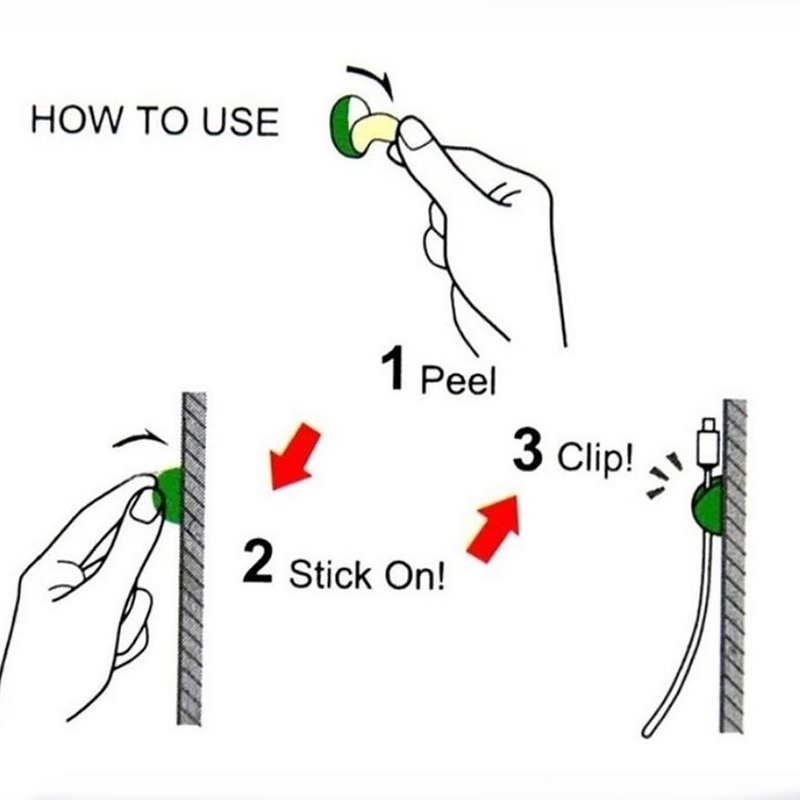 HOW TO USE

1 Peel

2 Stick On!

3 Clip!