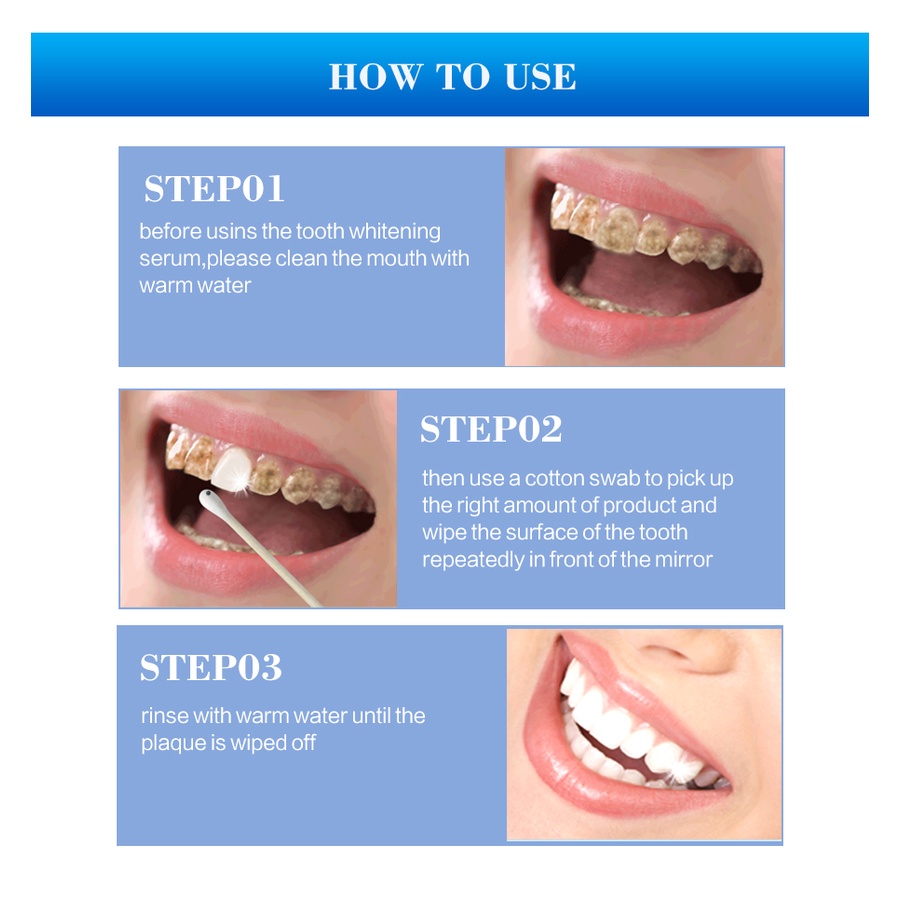 HOW TO USE

STEP01
before usins the tooth whitening serum,please clean the mouth with warm water

STEP02
then use a cotton swab to pick up the right amount of product and wipe the surface of the tooth repeatedly in front of the mirror

STEP03
rinse with warm water until the plaque is wiped off