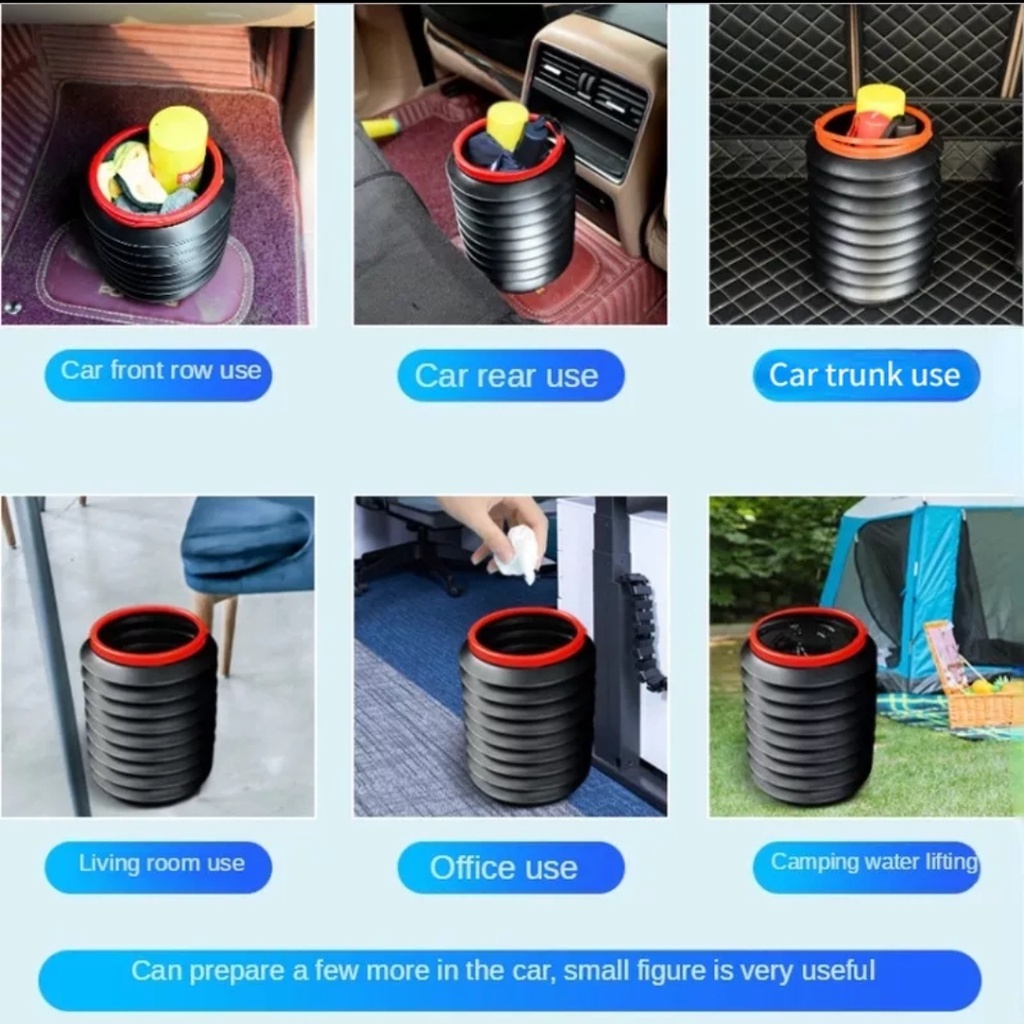 Car front row use

Car rear use

Car trunk use

Living room use

Office use

Camping water lifting

Can prepare a few more in the car, small figure is very useful