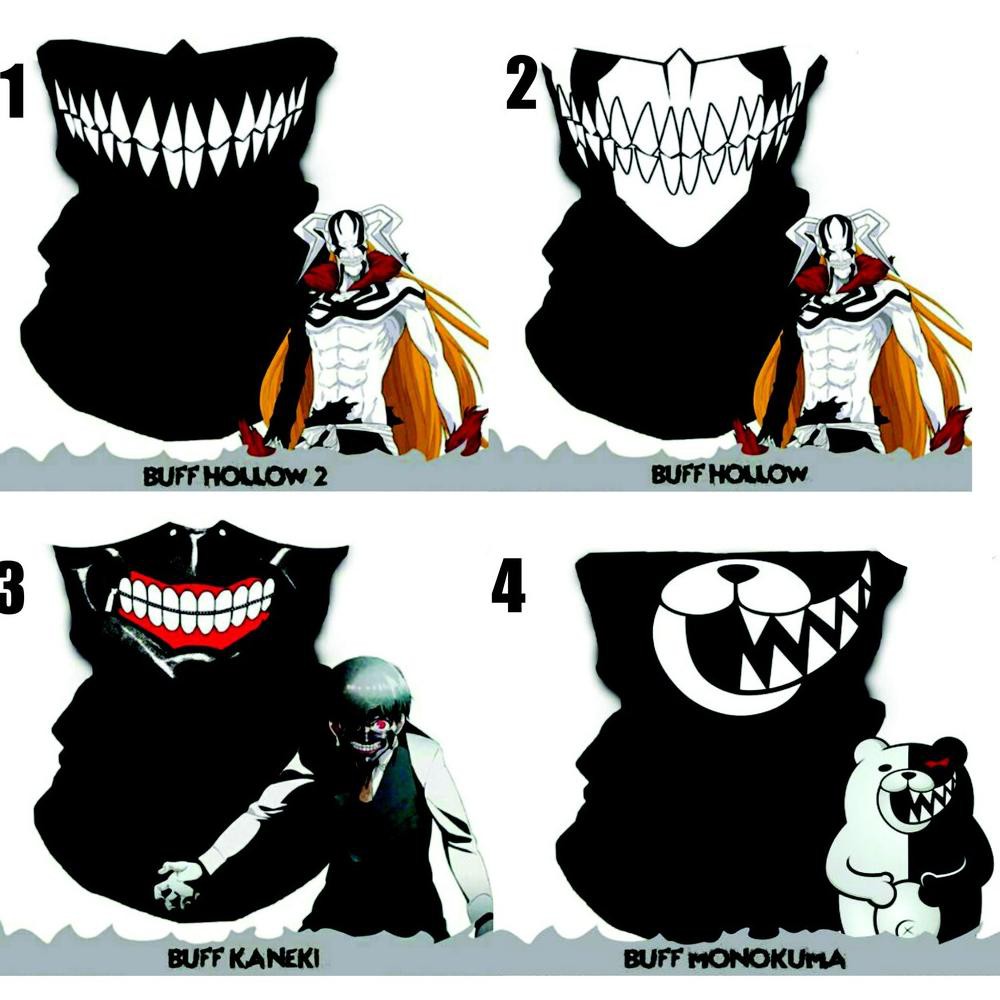 1

BUFF HOLLOW 2

2

BUFF HOLLOW

3

BUFF KANEKI

4

BUFF MONOKUMA