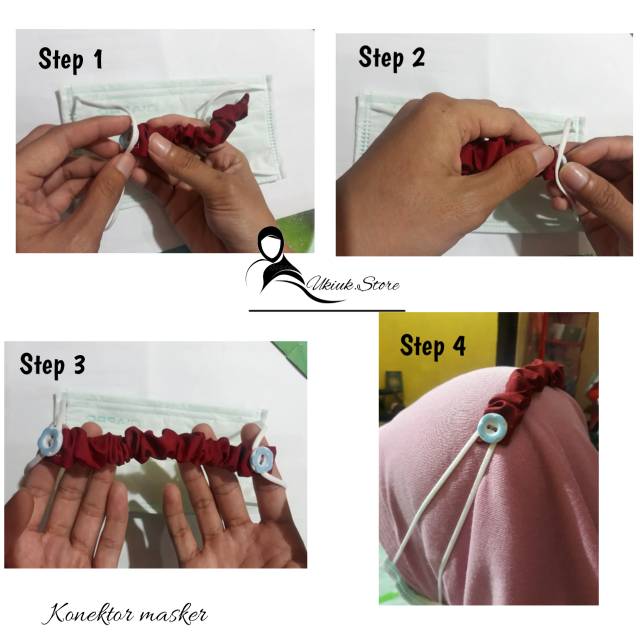 Step 1

Step 2

Ukiuk.Store

Step 3

Step 4

Konektor masker