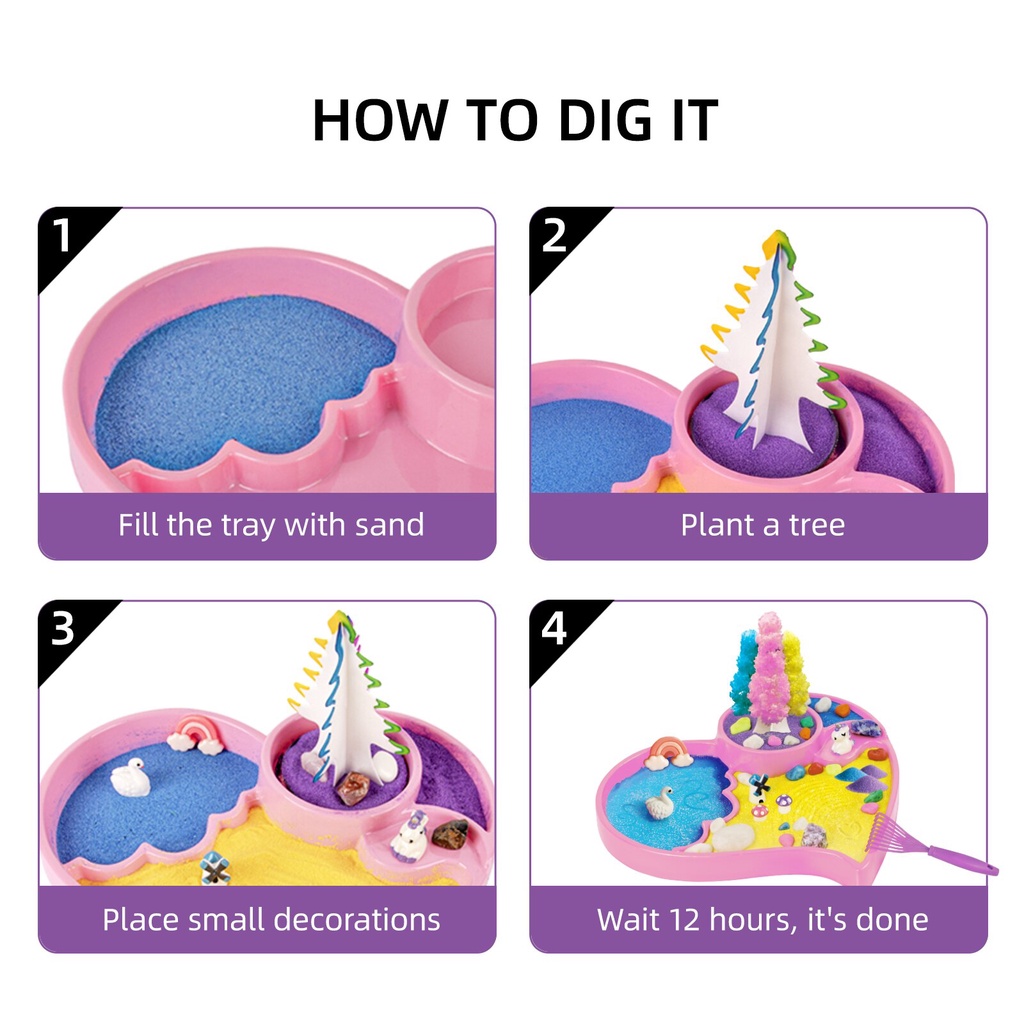 HOW TO DIG IT

1

Fill the tray with sand

2

Plant a tree

3

Place small decorations

4

Wait 12 hours, it's done