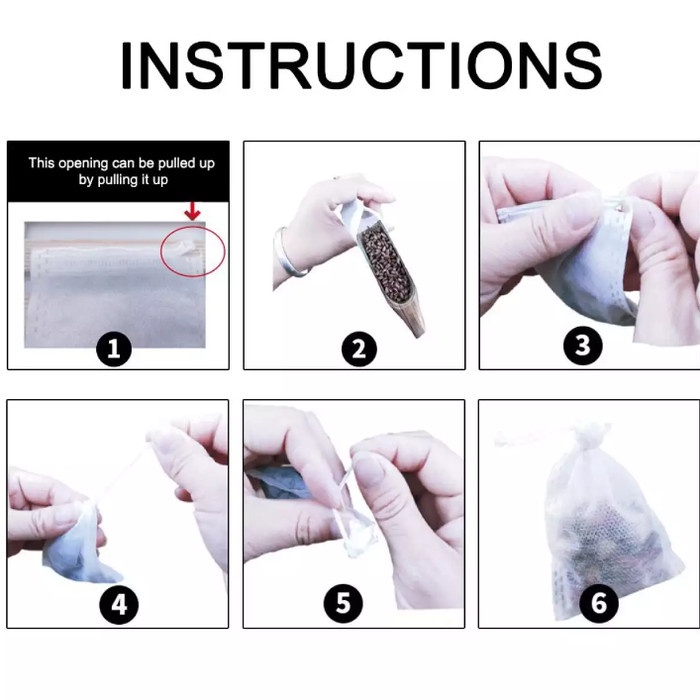 INSTRUCTIONS

This opening can be pulled up by pulling it up

1

2

3

4

5

6