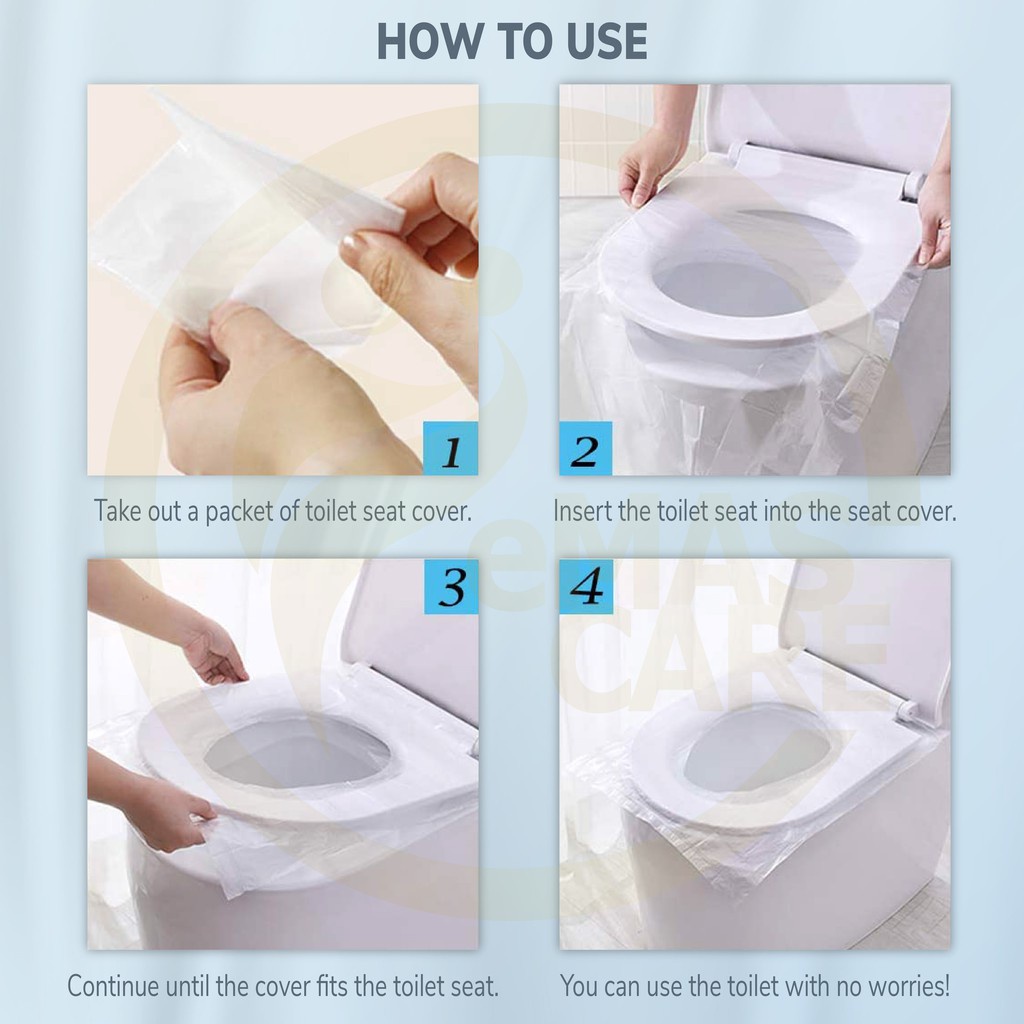 HOW TO USE

1

Take out a packet of toilet seat cover.

2

Insert the toilet seat into the seat cover.

3

Continue until the cover fits the toilet seat.

4

You can use the toilet with no worries!

eMAS CARE